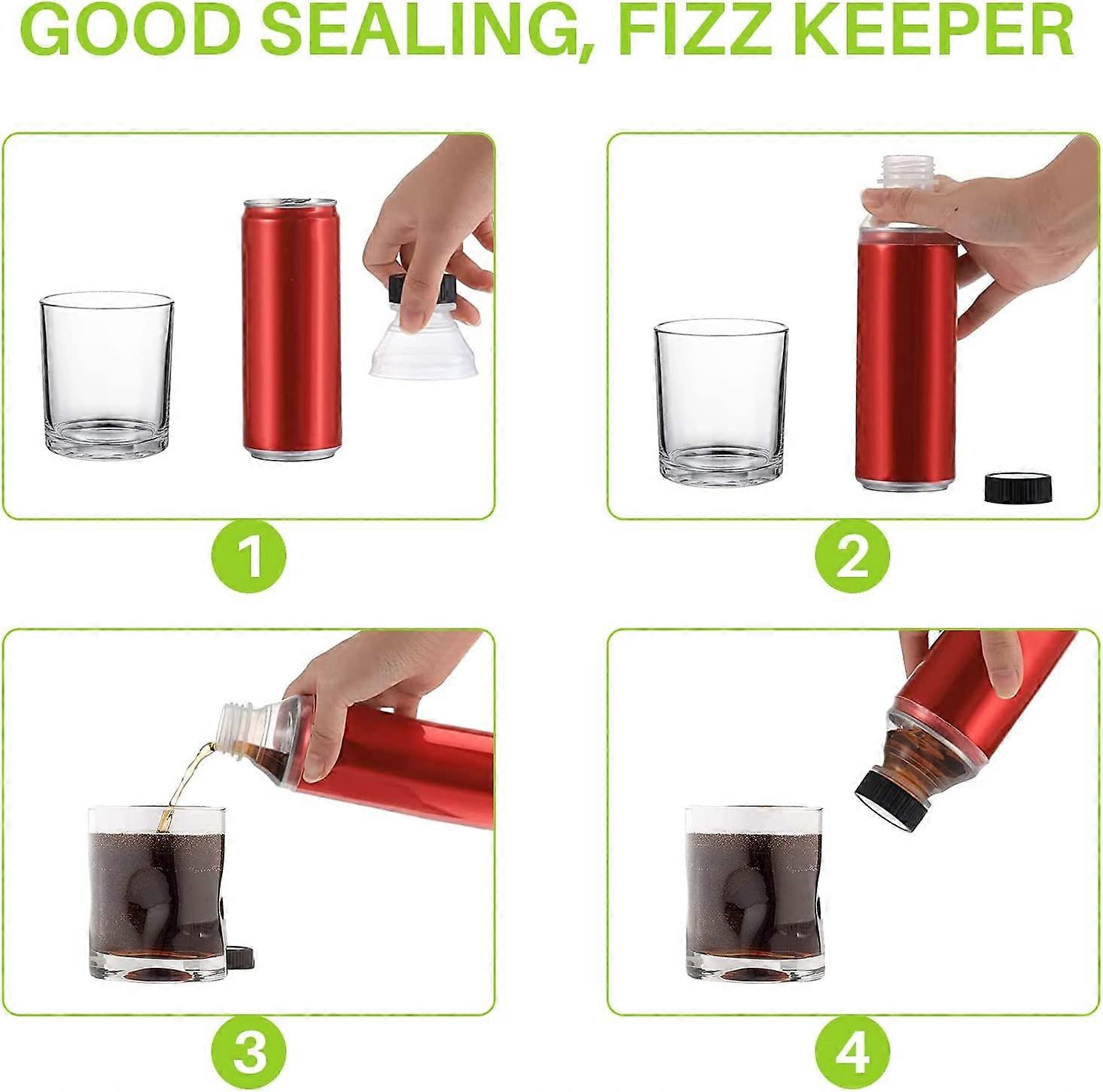 GOOD SEALING, FIZZ KEEPER

1

2

3

4