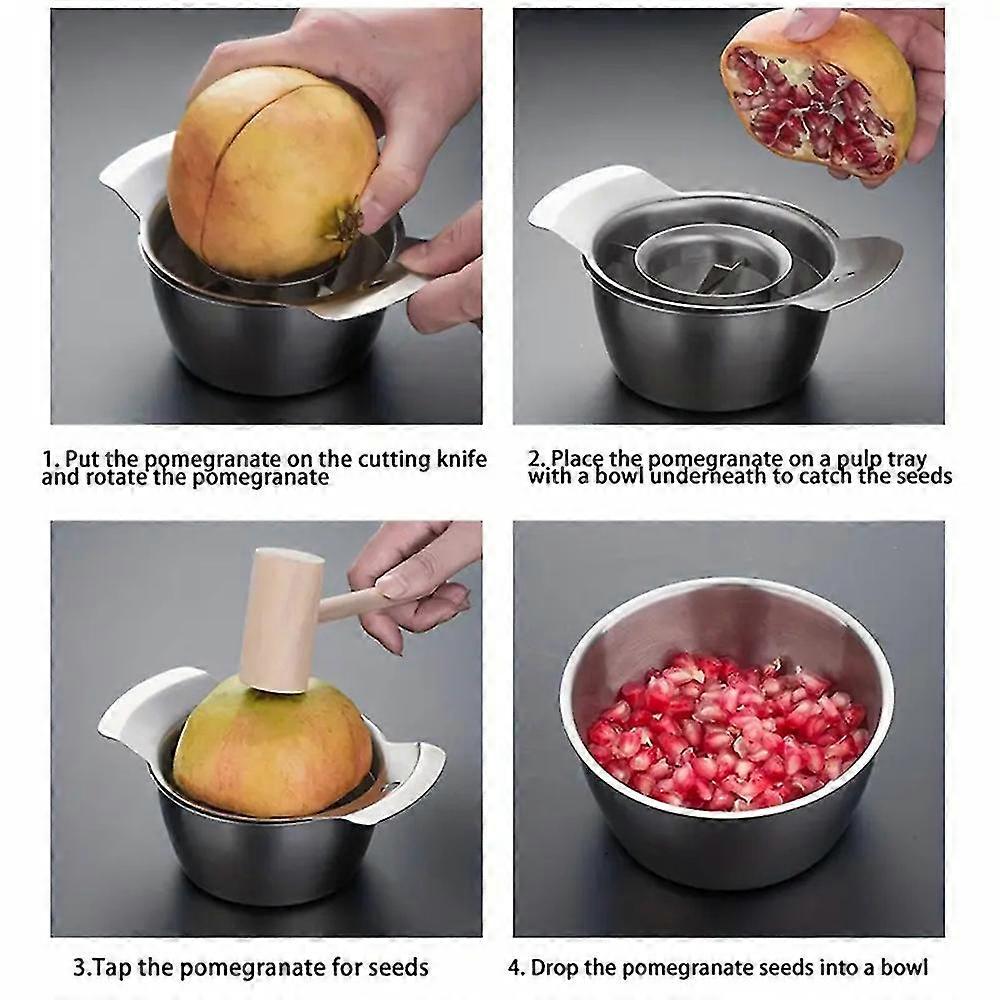 1. Put the pomegranate on the cutting knife and rotate the pomegranate

2. Place the pomegranate on a pulp tray with a bowl underneath to catch the seeds

3.Tap the pomegranate for seeds

4. Drop the pomegranate seeds into a bowl