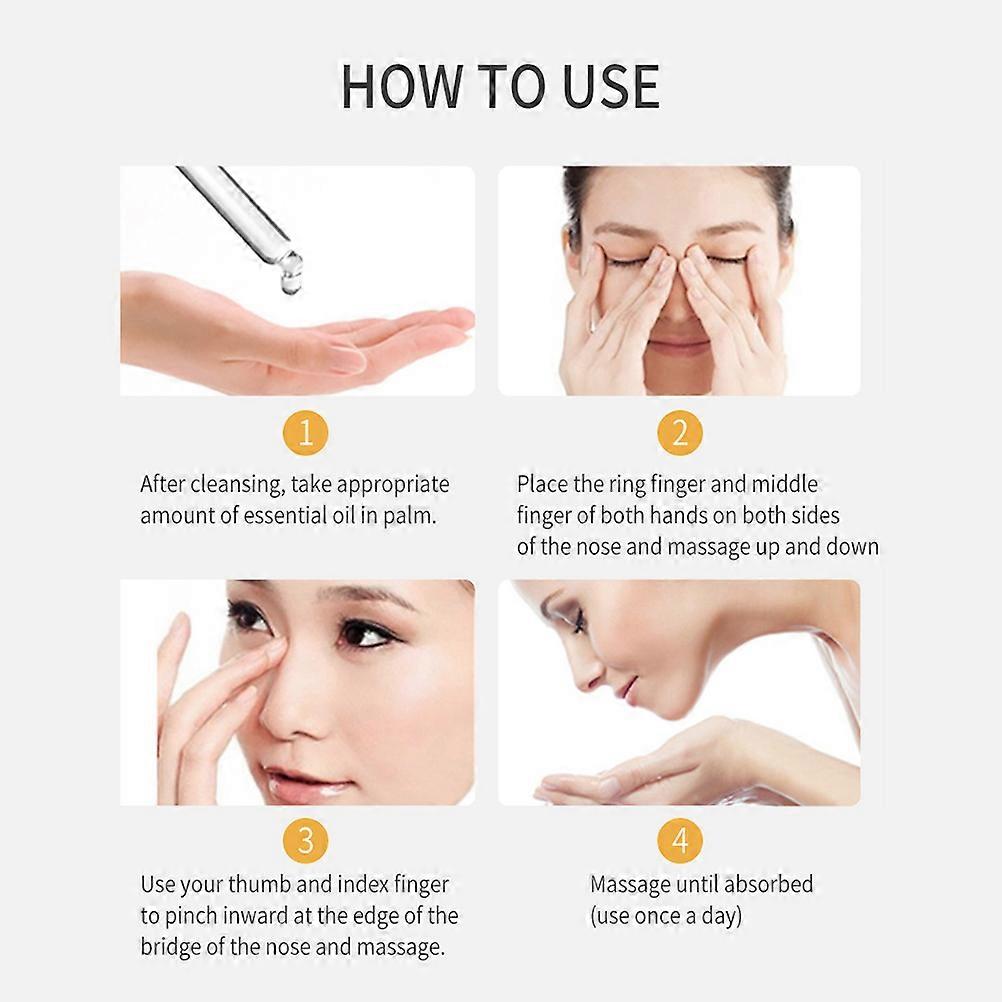 HOW TO USE

1

After cleansing, take appropriate amount of essential oil in palm.

2

Place the ring finger and middle finger of both hands on both sides of the nose and massage up and down

3

Use your thumb and index finger to pinch inward at the edge of the bridge of the nose and massage.

4

Massage until absorbed (use once a day)