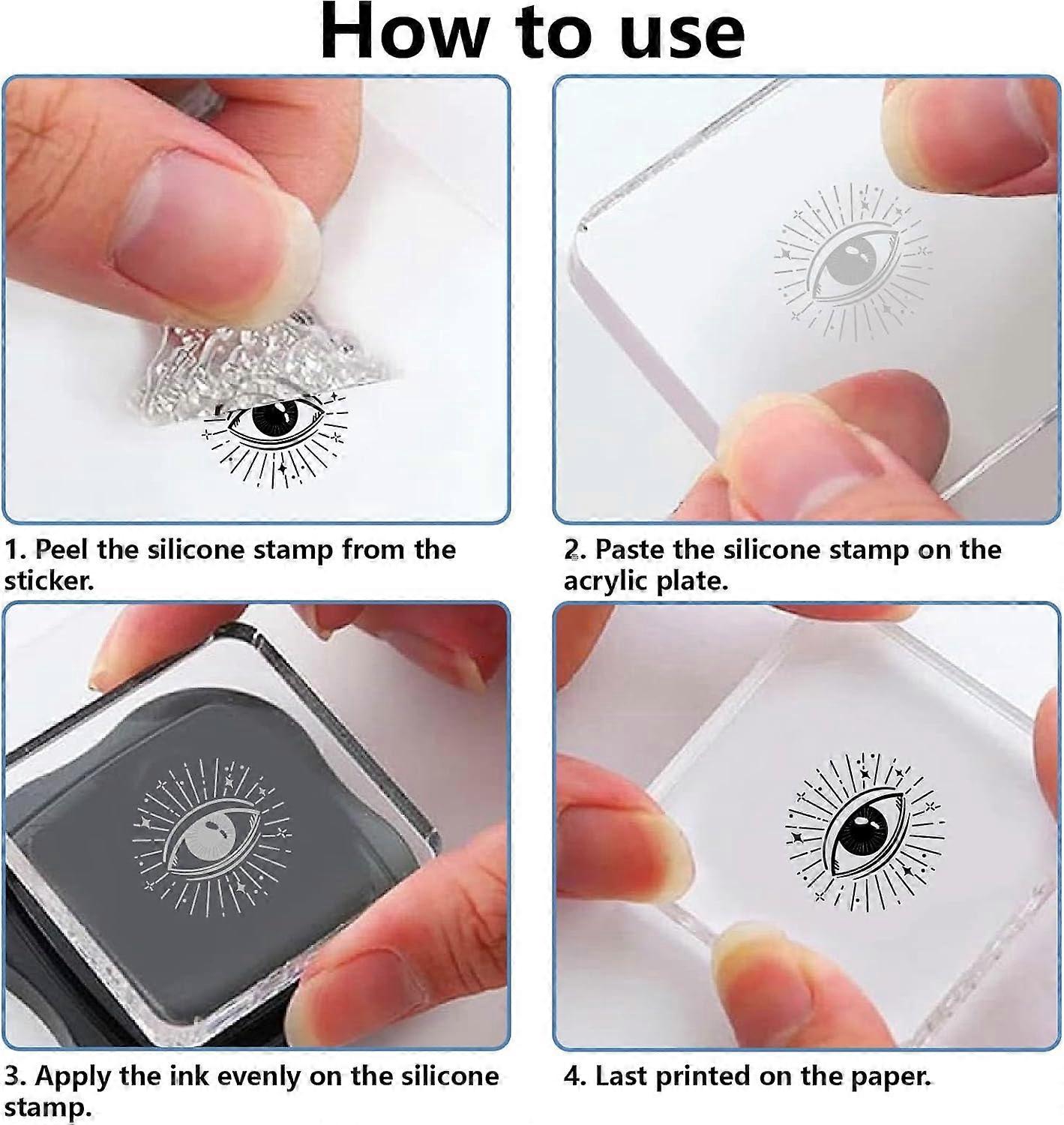 How to use

1. Peel the silicone stamp from the sticker.

2. Paste the silicone stamp on the acrylic plate.

3. Apply the ink evenly on the silicone stamp.

4. Last printed on the paper.