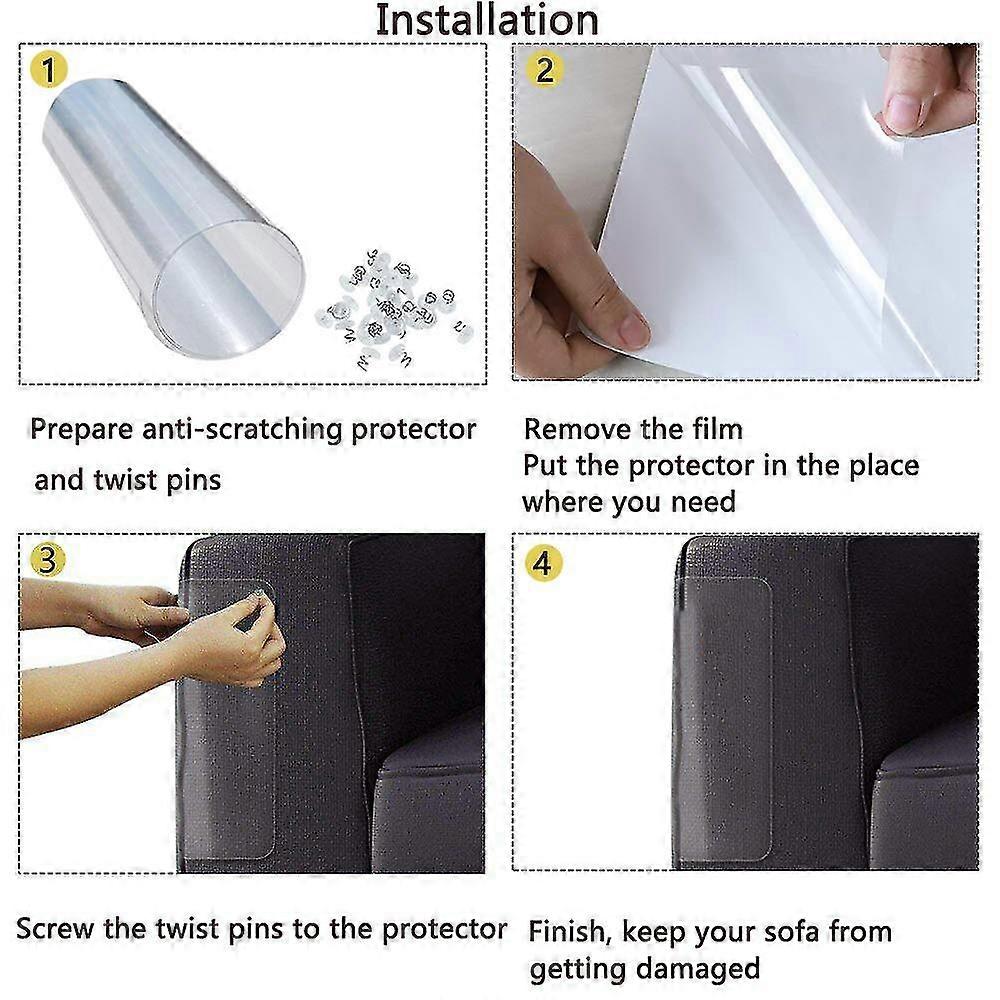 Installation

1

Prepare anti-scratching protector and twist pins

2

Remove the film
Put the protector in the place where you need

3

Screw the twist pins to the protector

4

Finish, keep your sofa from getting damaged