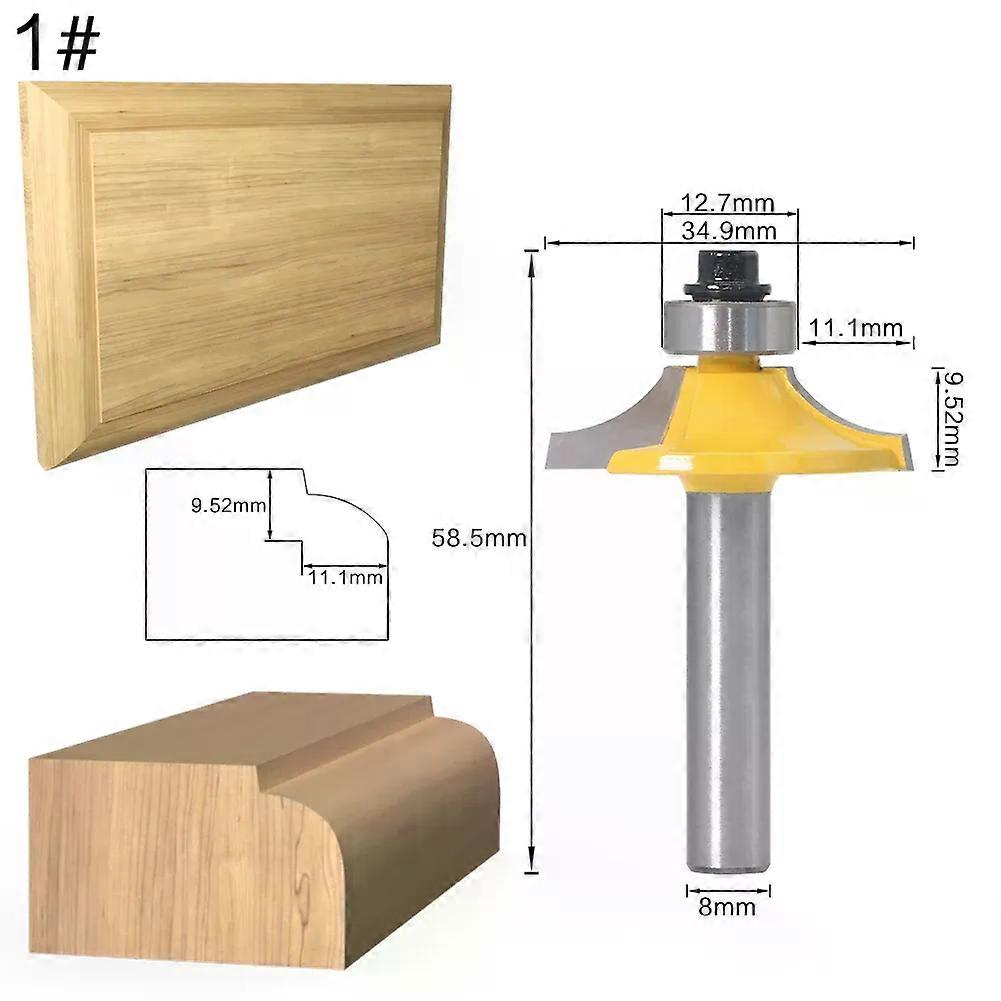 1#

9.52mm

11.1mm

12.7mm

34.9mm

11.1mm

9.52mm

58.5mm

8mm