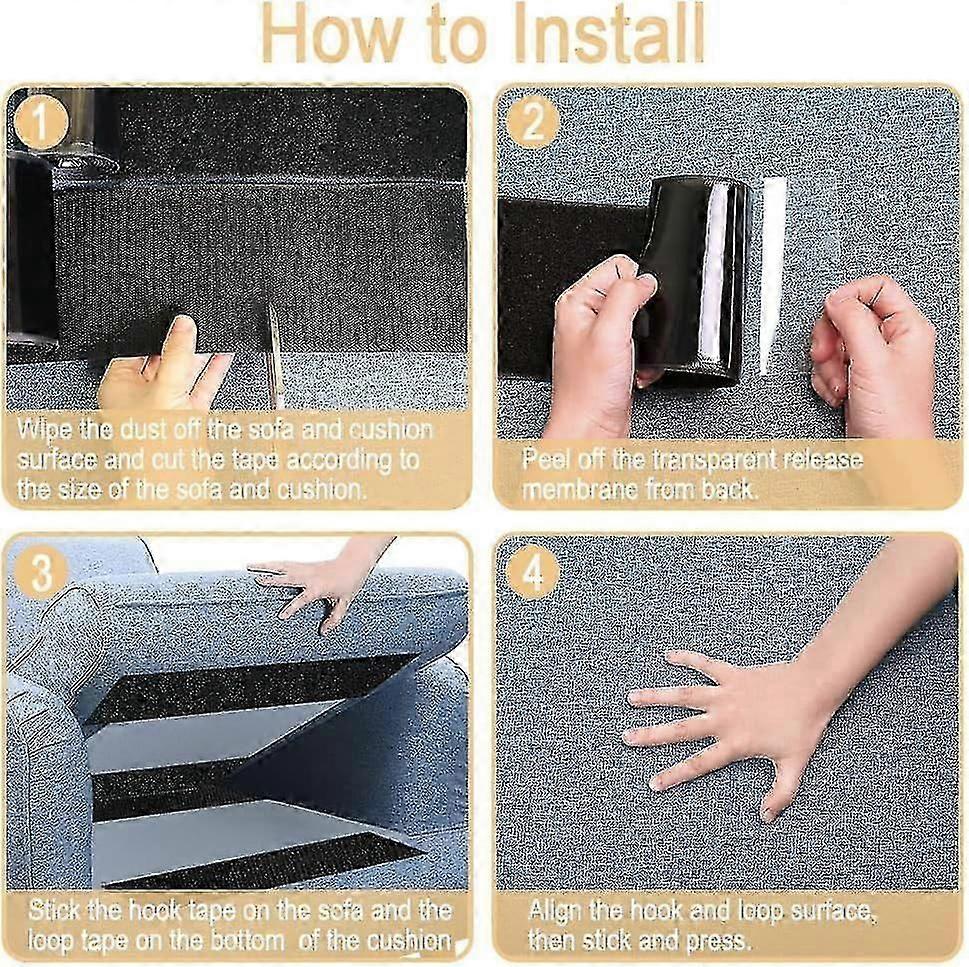 How to Install

1
Wipe the dust off the sofa and cushion surface and cut the tape according to the size of the sofa and cushion.

2
Peel off the transparent release membrane from back.

3
Stick the hook tape on the sofa and the loop tape on the bottom of the cushion

4
Align the hook and loop surface, then stick and press.