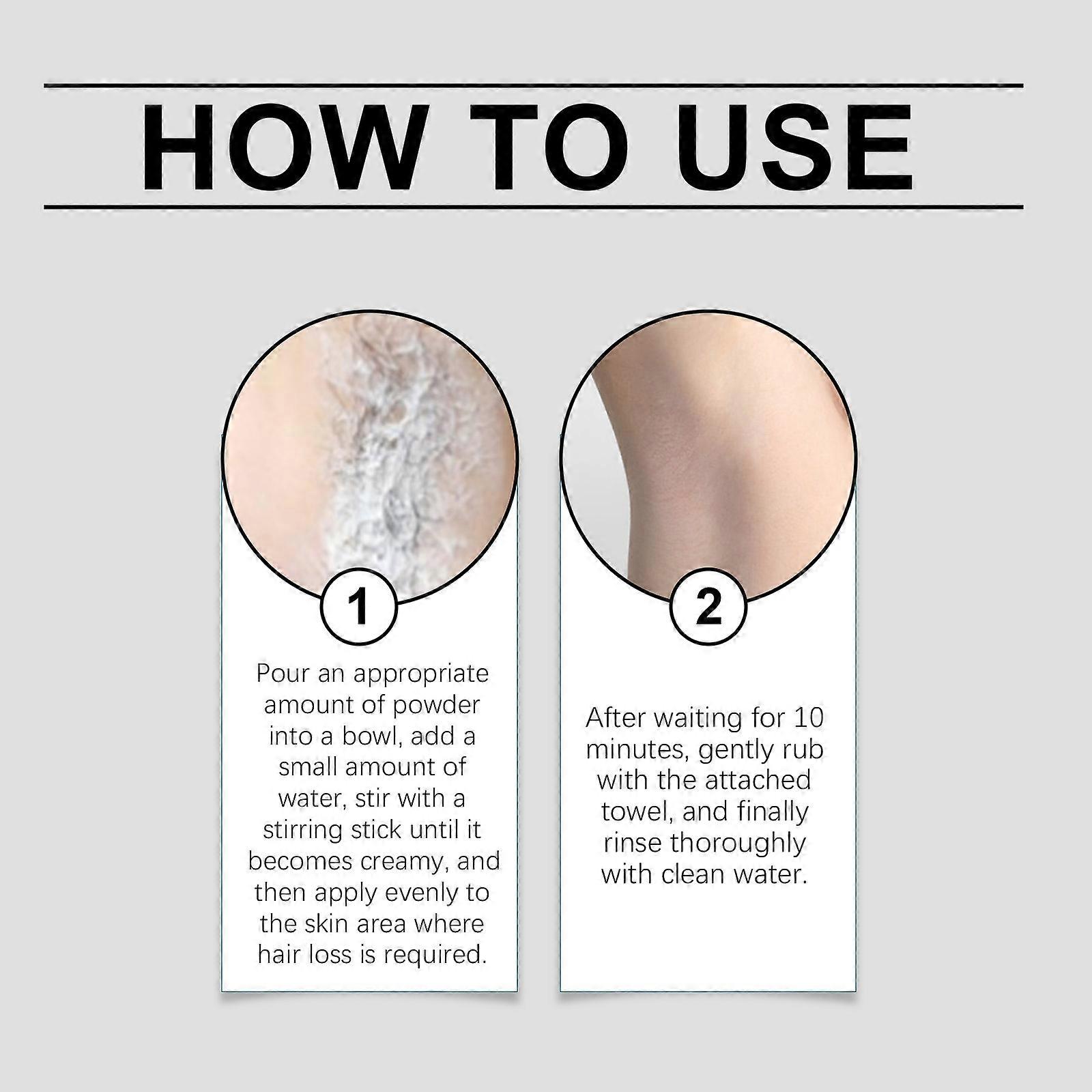 HOW TO USE

1

Pour an appropriate amount of powder into a bowl, add a small amount of water, stir with a stirring stick until it becomes creamy, and then apply evenly to the skin area where hair loss is required.

2

After waiting for 10 minutes, gently rub with the attached towel, and finally rinse thoroughly with clean water.