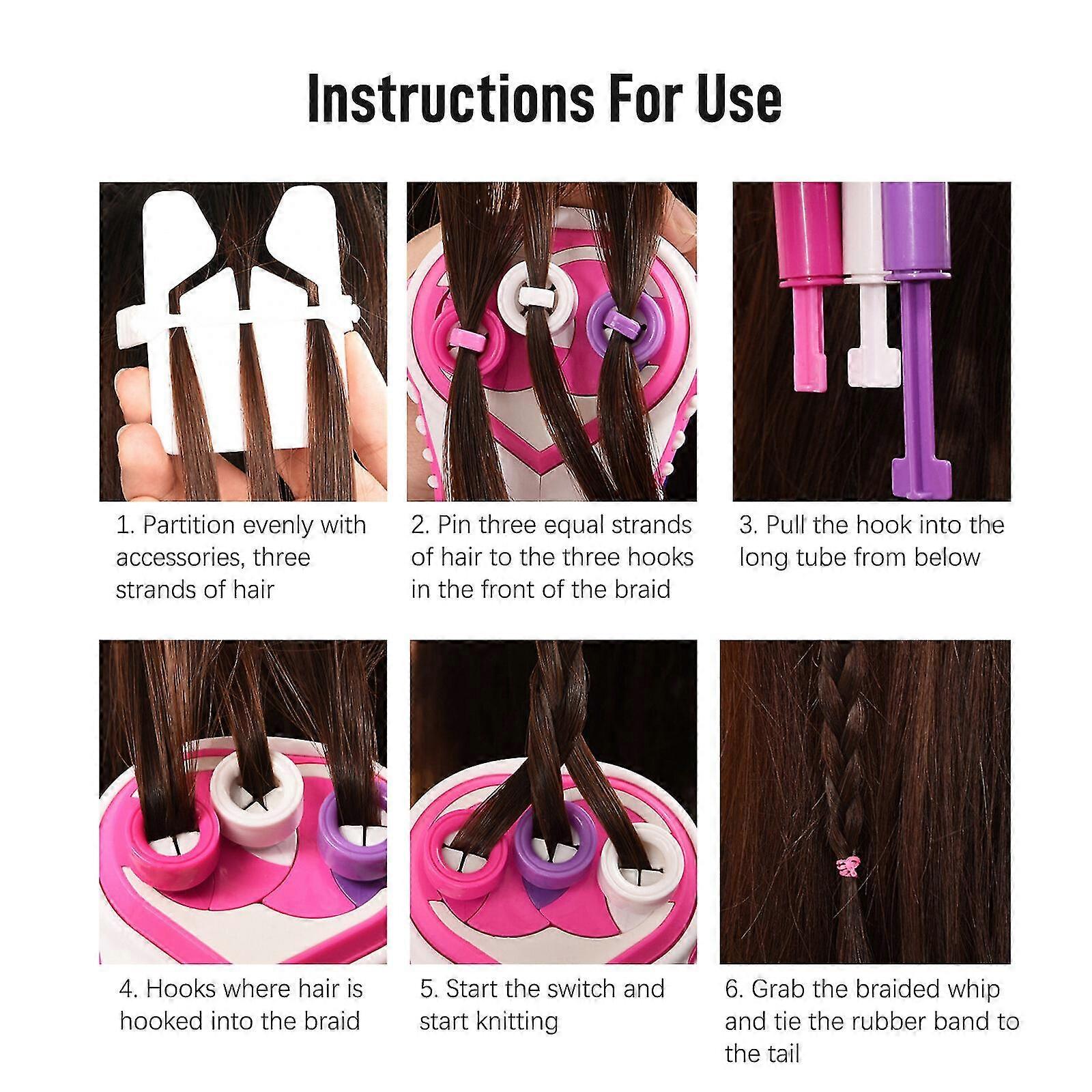 Instructions For Use

1. Partition evenly with accessories, three strands of hair

2. Pin three equal strands of hair to the three hooks in the front of the braid

3. Pull the hook into the long tube from below

4. Hooks where hair is hooked into the braid

5. Start the switch and start knitting

6. Grab the braided whip and tie the rubber band to the tail