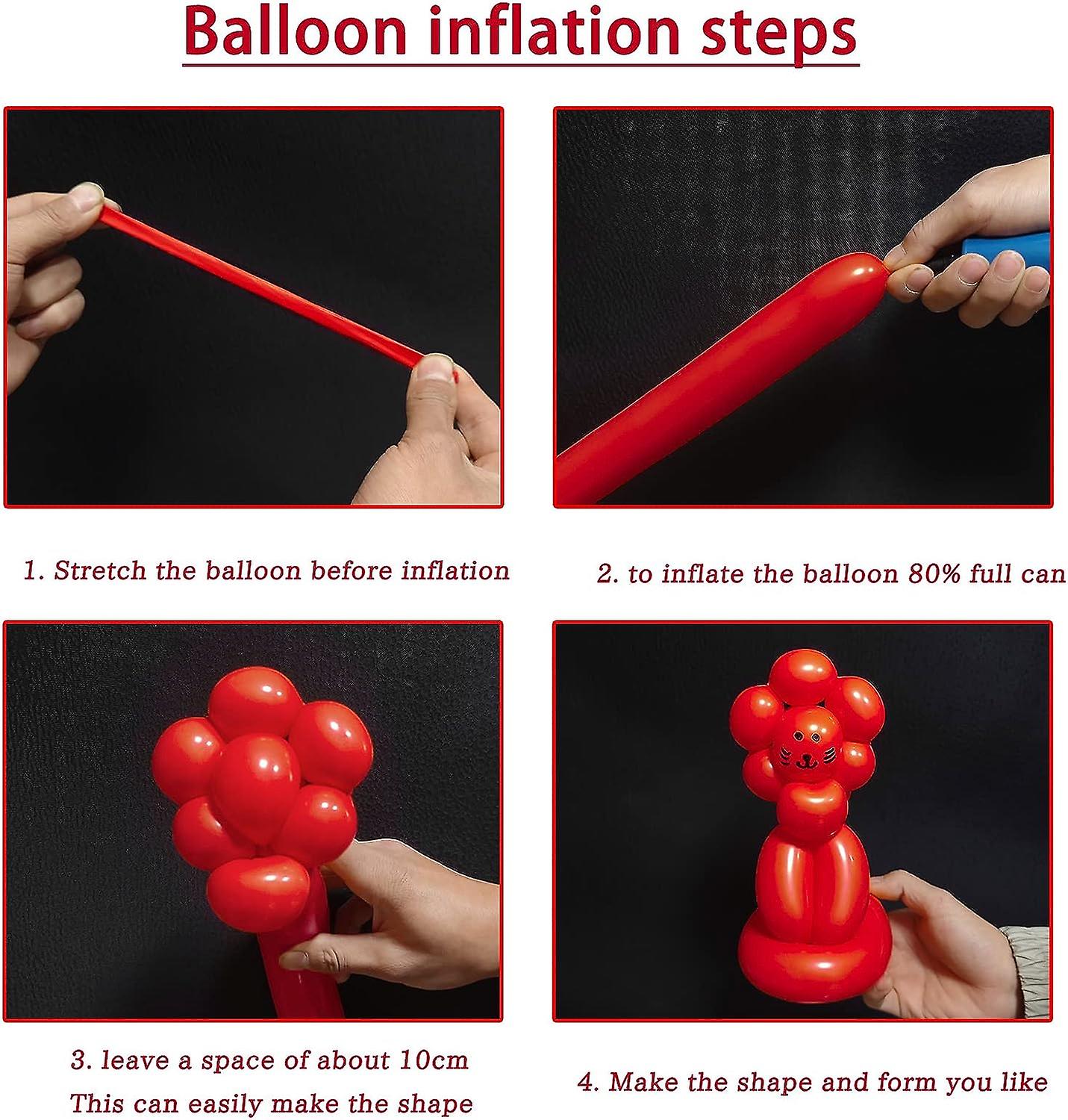 Balloon inflation steps

1. Stretch the balloon before inflation

2. to inflate the balloon 80% full can

3. leave a space of about 10cm
This can easily make the shape

4. Make the shape and form you like