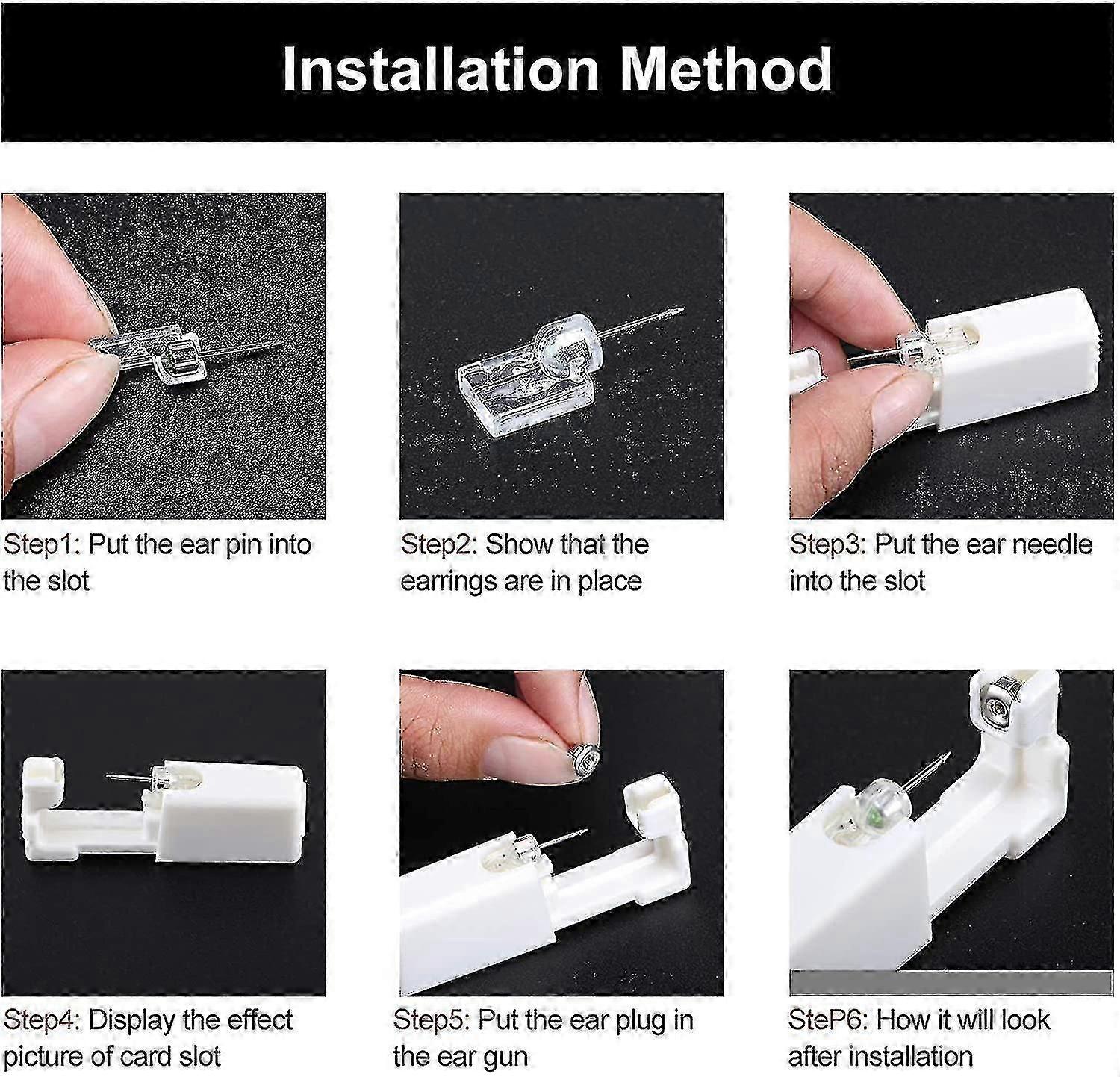 Installation Method

Step1: Put the ear pin into the slot

Step2: Show that the earrings are in place

Step3: Put the ear needle into the slot

Step4: Display the effect picture of card slot

Step5: Put the ear plug in the ear gun

SteP6: How it will look after installation