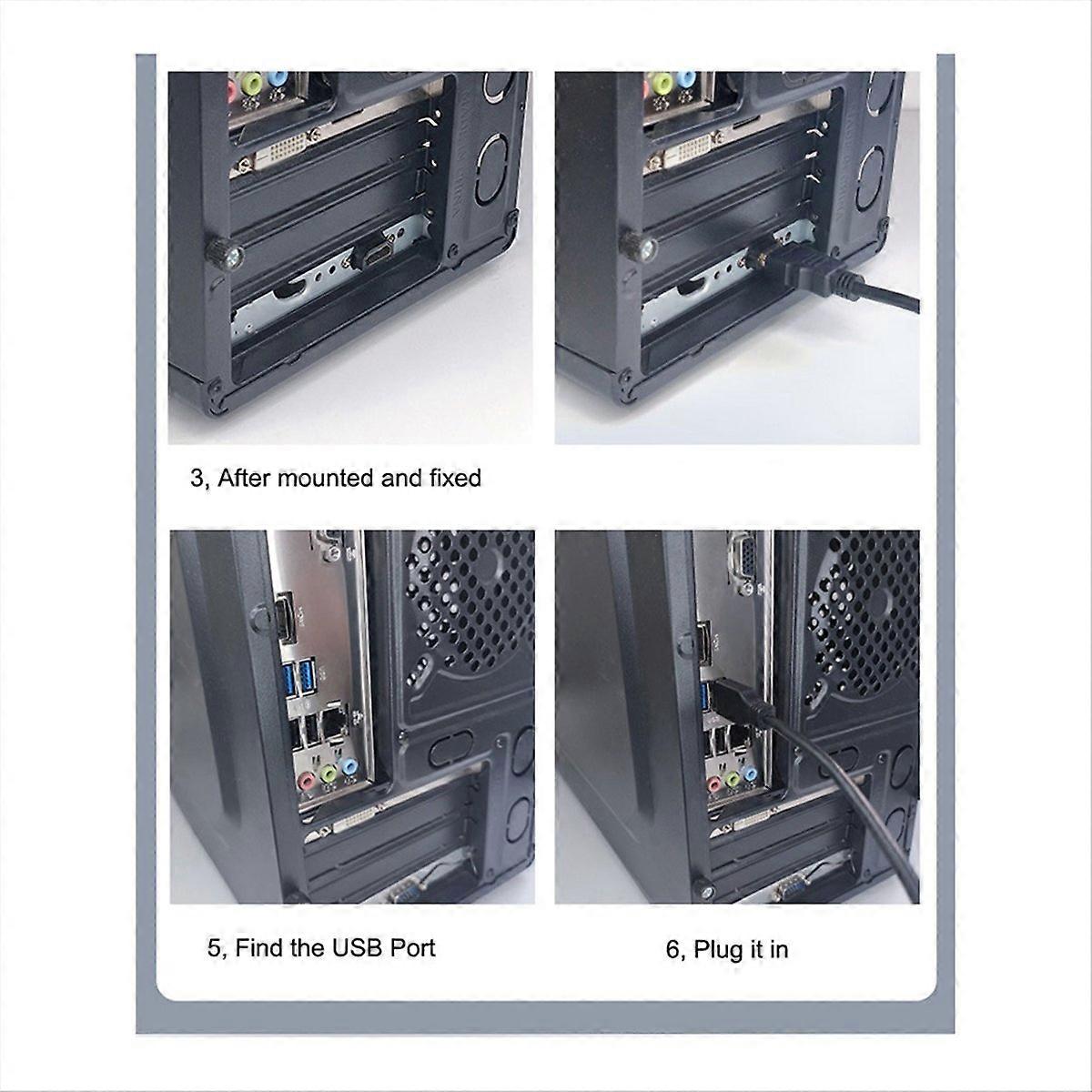 3, After mounted and fixed

5, Find the USB Port

6, Plug it in