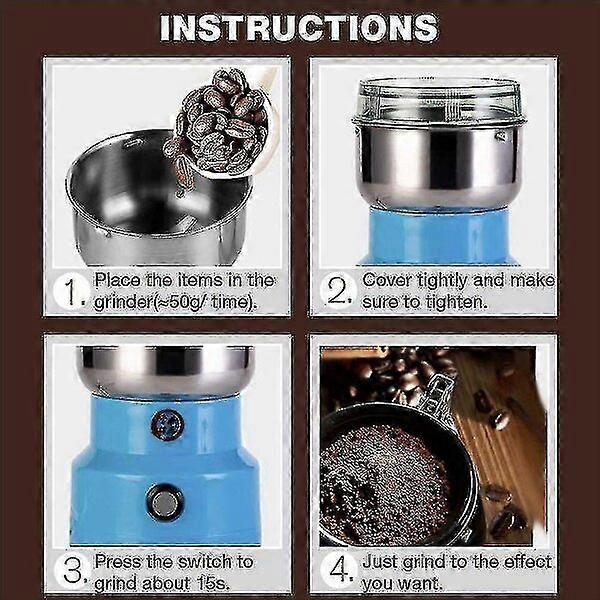 INSTRUCTIONS

1. Place the items in the grinder(≈50g/ time).

2. Cover tightly and make sure to tighten.

3. Press the switch to grind about 15s.

4. Just grind to the effect you want.