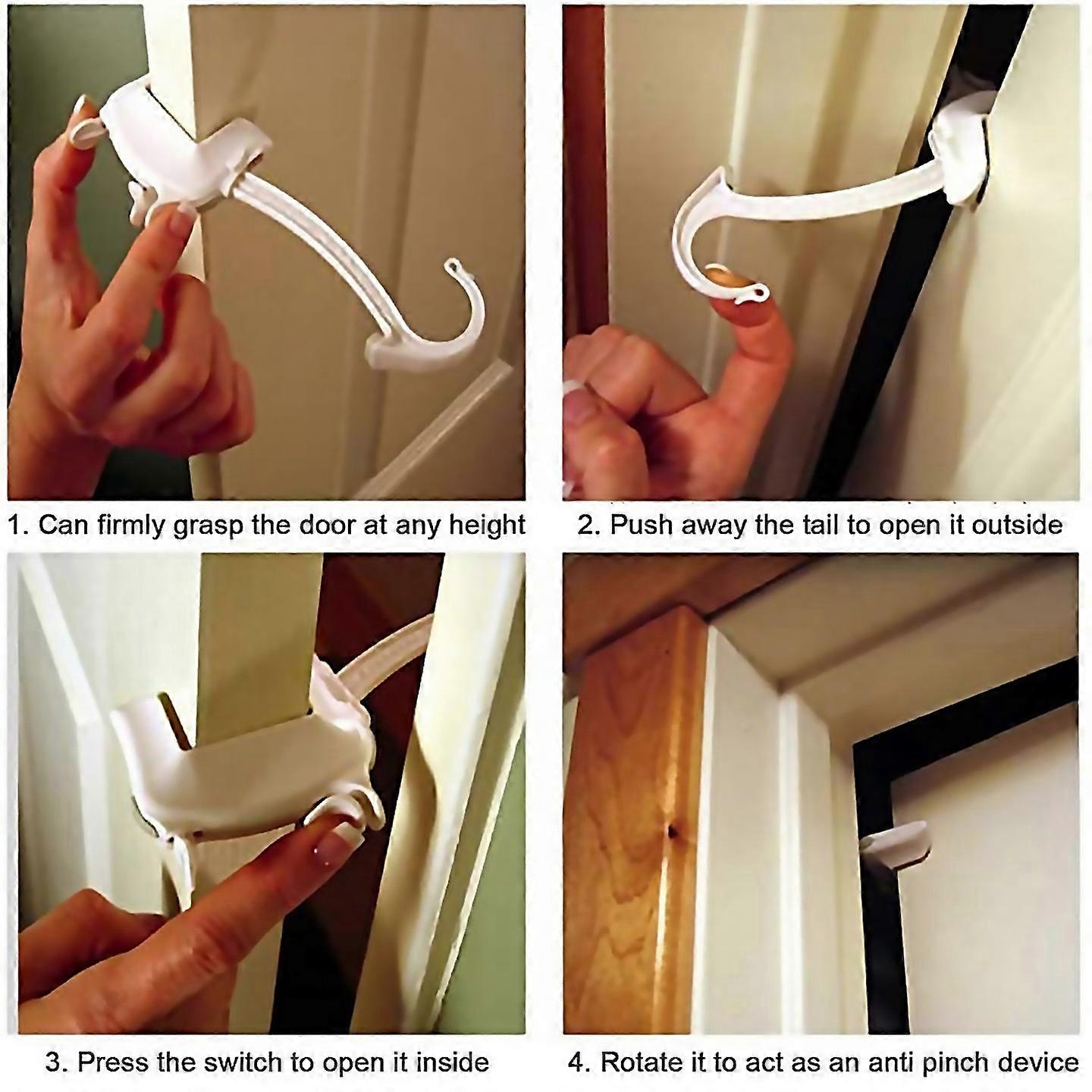 1. Can firmly grasp the door at any height

2. Push away the tail to open it outside

3. Press the switch to open it inside

4. Rotate it to act as an anti pinch device