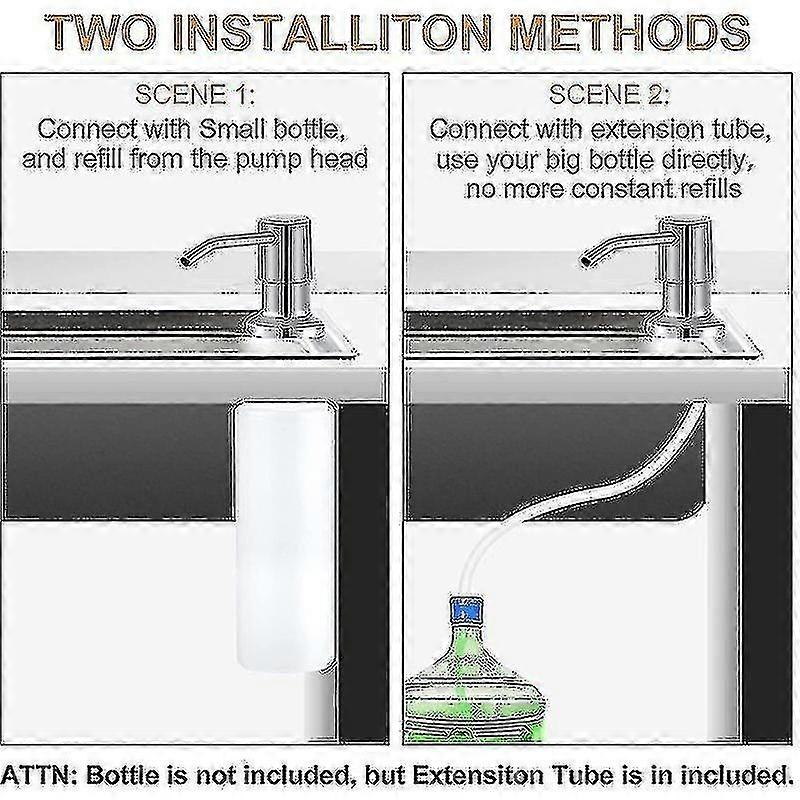 TWO INSTALLITON METHODS

SCENE 1:
Connect with Small bottle, and refill from the pump head

SCENE 2:
Connect with extension tube, use your big bottle directly, no more constant refills

ATTN: Bottle is not included, but Extensiton Tube is in included.