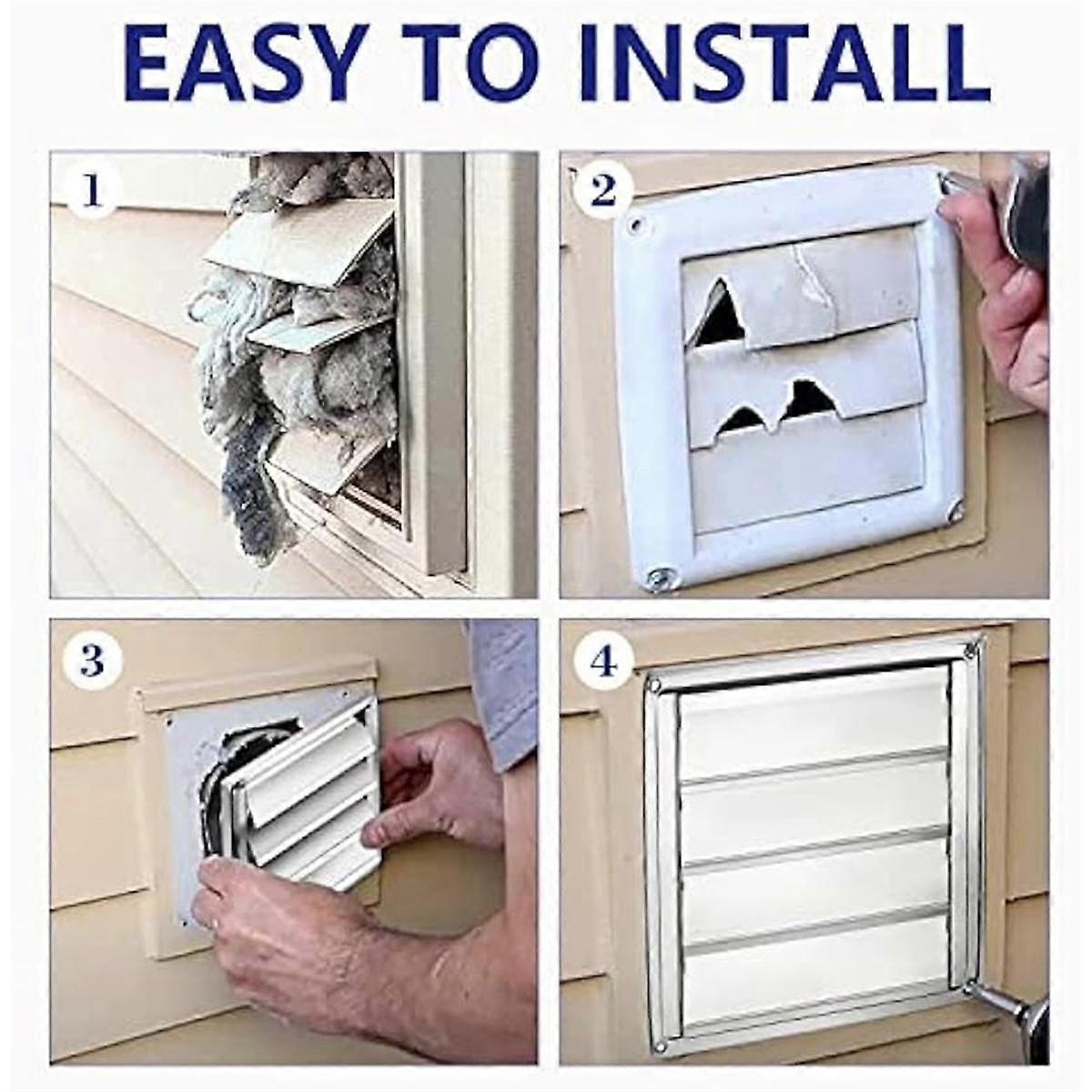 EASY TO INSTALL

1

2

3

4