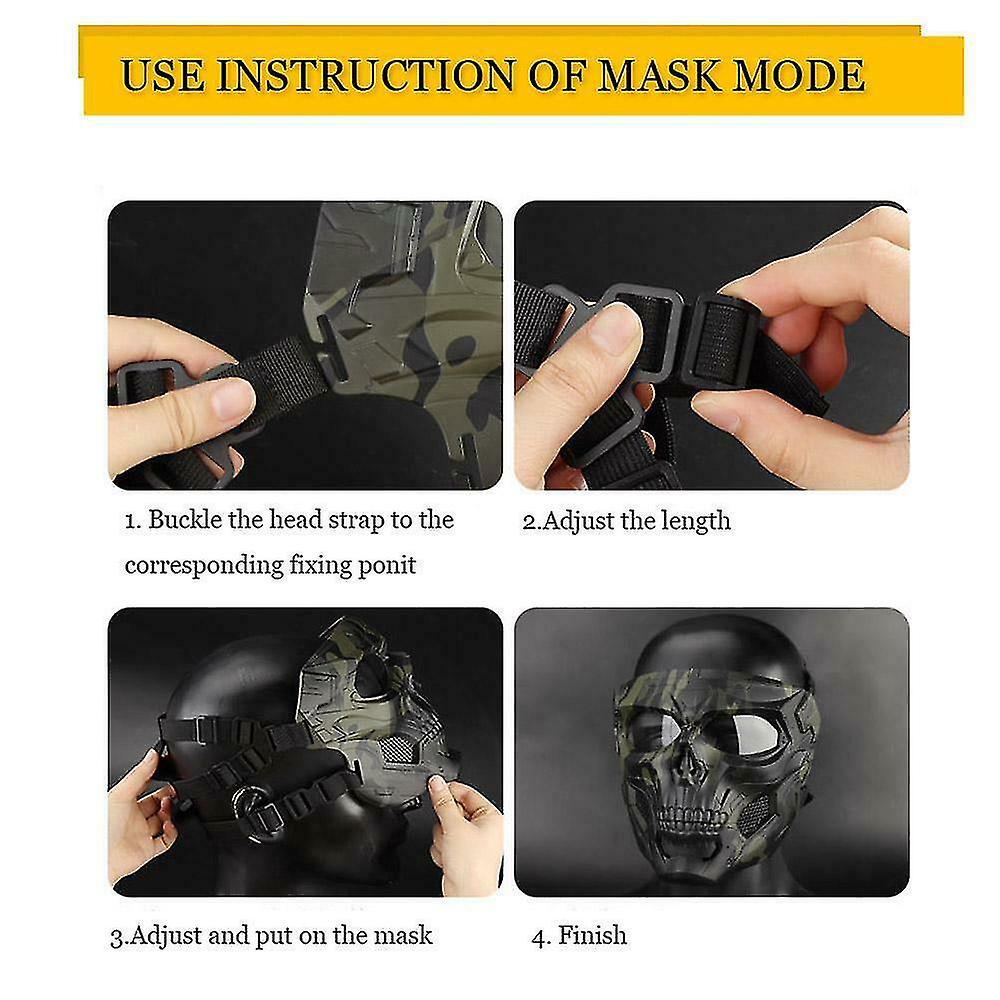 USE INSTRUCTION OF MASK MODE

1. Buckle the head strap to the corresponding fixing ponit

2.Adjust the length

3.Adjust and put on the mask

4. Finish