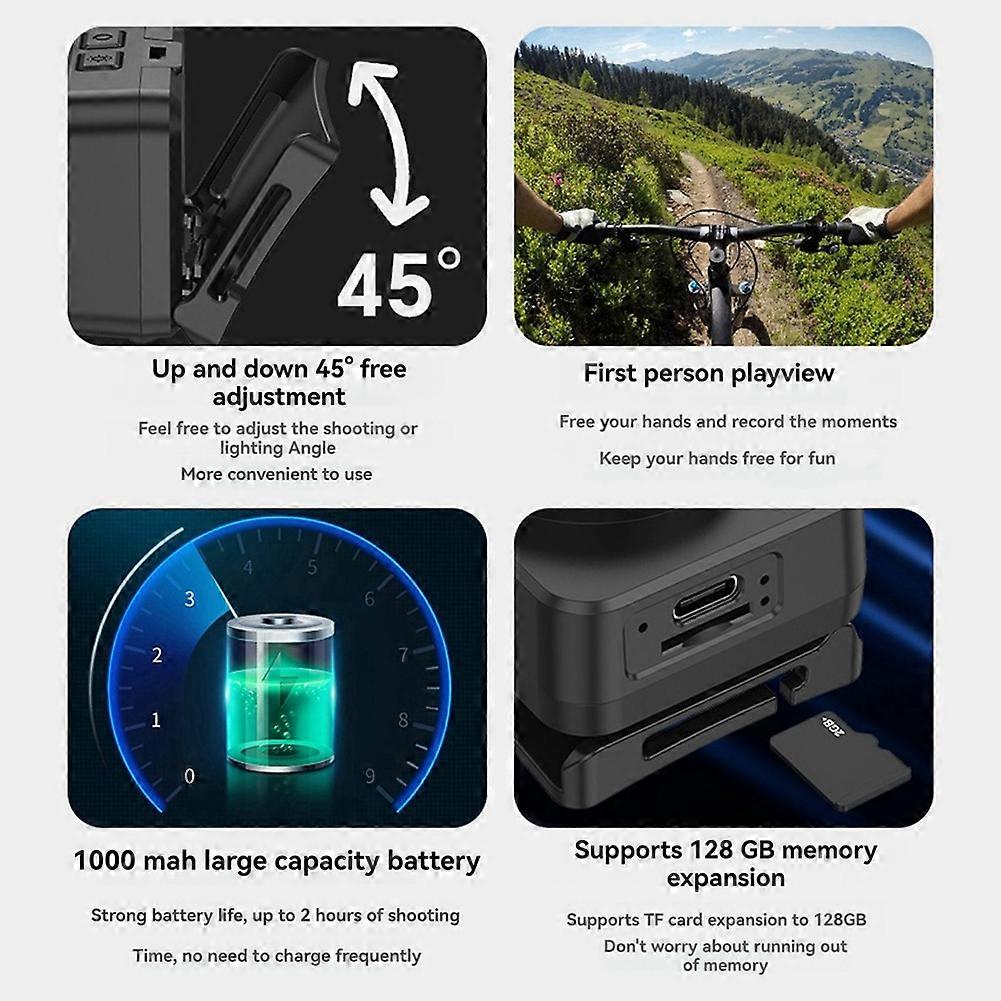 45°

Up and down 45° free adjustment

Feel free to adjust the shooting or lighting Angle

More convenient to use

First person playview

Free your hands and record the moments

Keep your hands free for fun

0 1 2 3 4 5 6 7 8 9

1000 mah large capacity battery

Strong battery life, up to 2 hours of shooting

Time, no need to charge frequently

2GB

Supports 128 GB memory expansion

Supports TF card expansion to 128GB

Don't worry about running out of memory