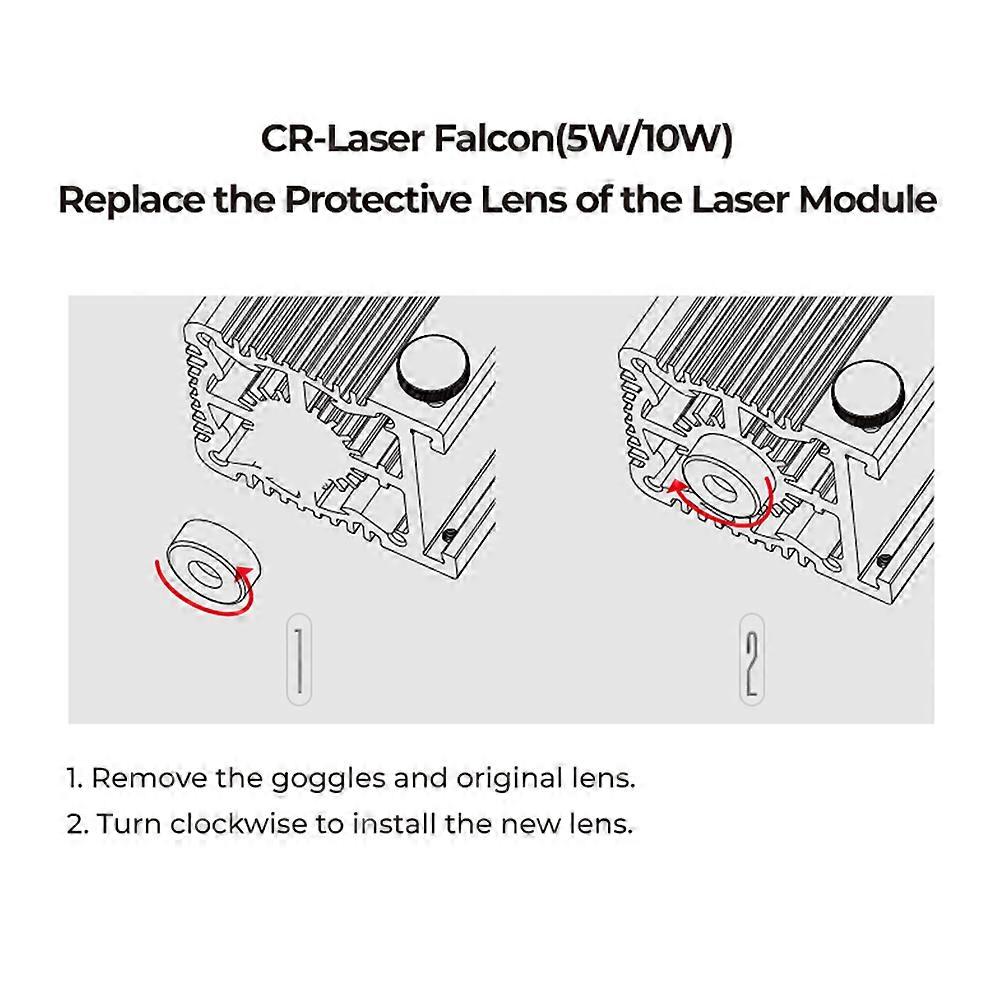 CR-Laser Falcon(5W/10W)
Replace the Protective Lens of the Laser Module

1

2

1. Remove the goggles and original lens.
2. Turn clockwise to install the new lens.