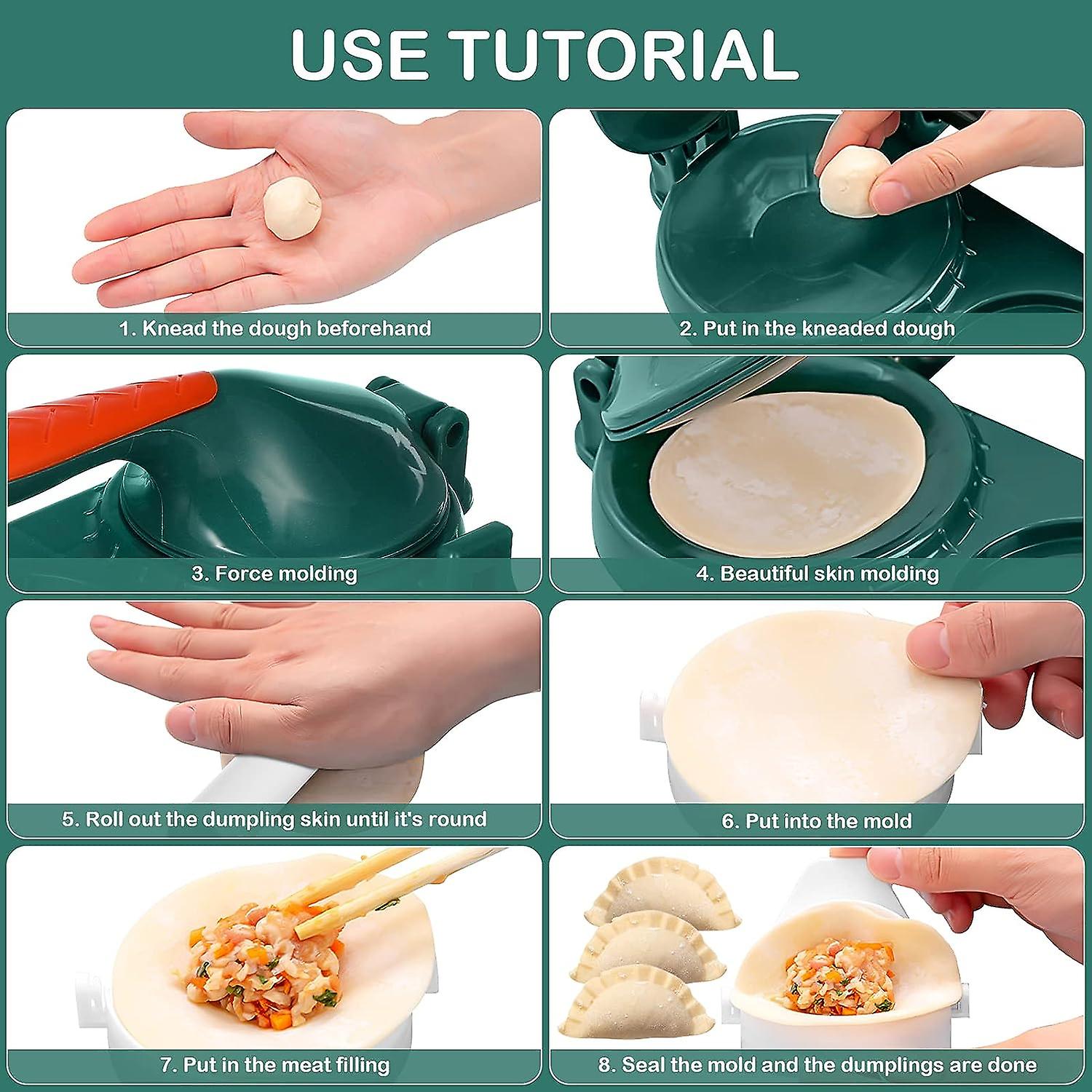 USE TUTORIAL

1. Knead the dough beforehand

2. Put in the kneaded dough

3. Force molding

4. Beautiful skin molding

5. Roll out the dumpling skin until it's round

6. Put into the mold

7. Put in the meat filling

8. Seal the mold and the dumplings are done