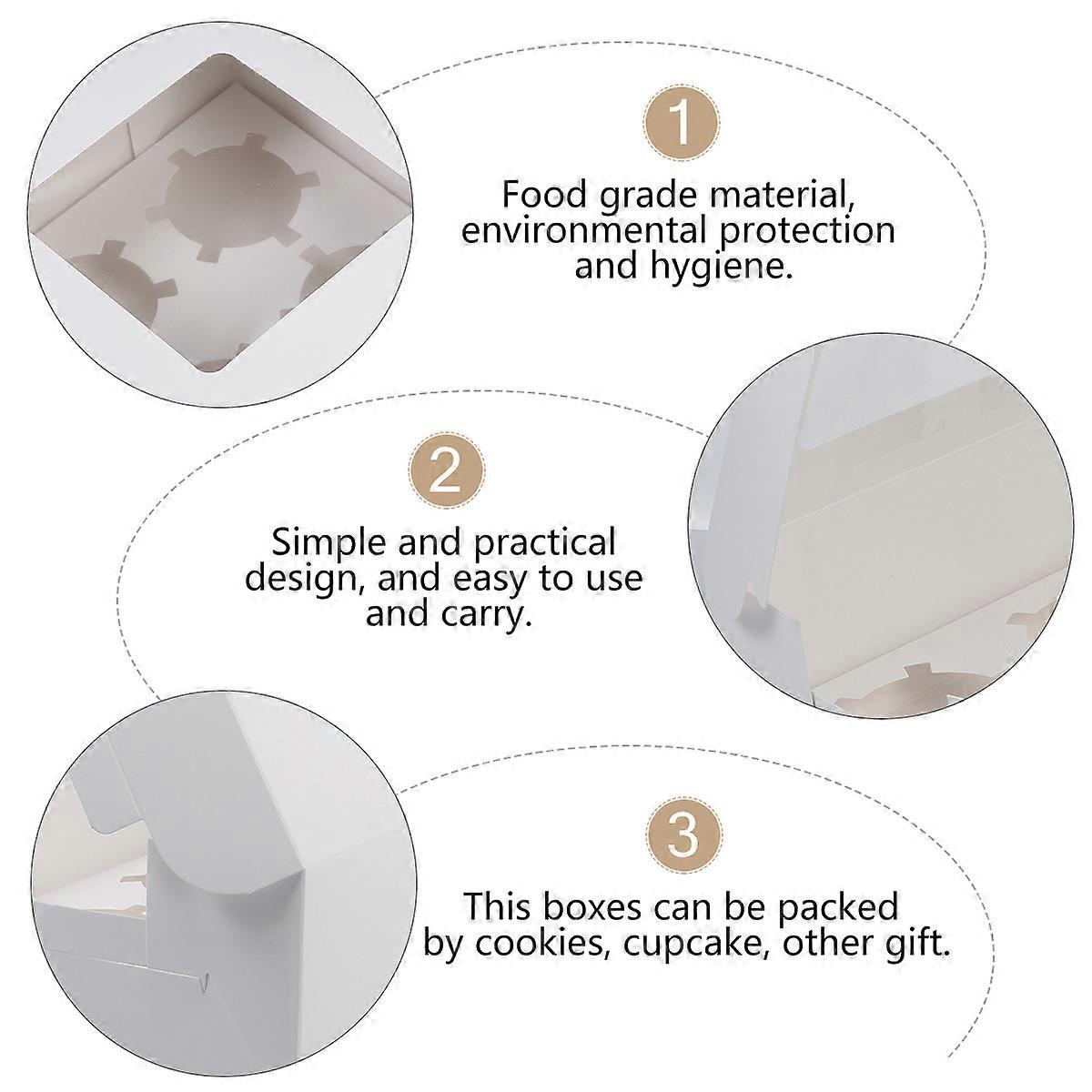 1

Food grade material, environmental protection and hygiene.

2

Simple and practical design, and easy to use and carry.

3

This boxes can be packed by cookies, cupcake, other gift.