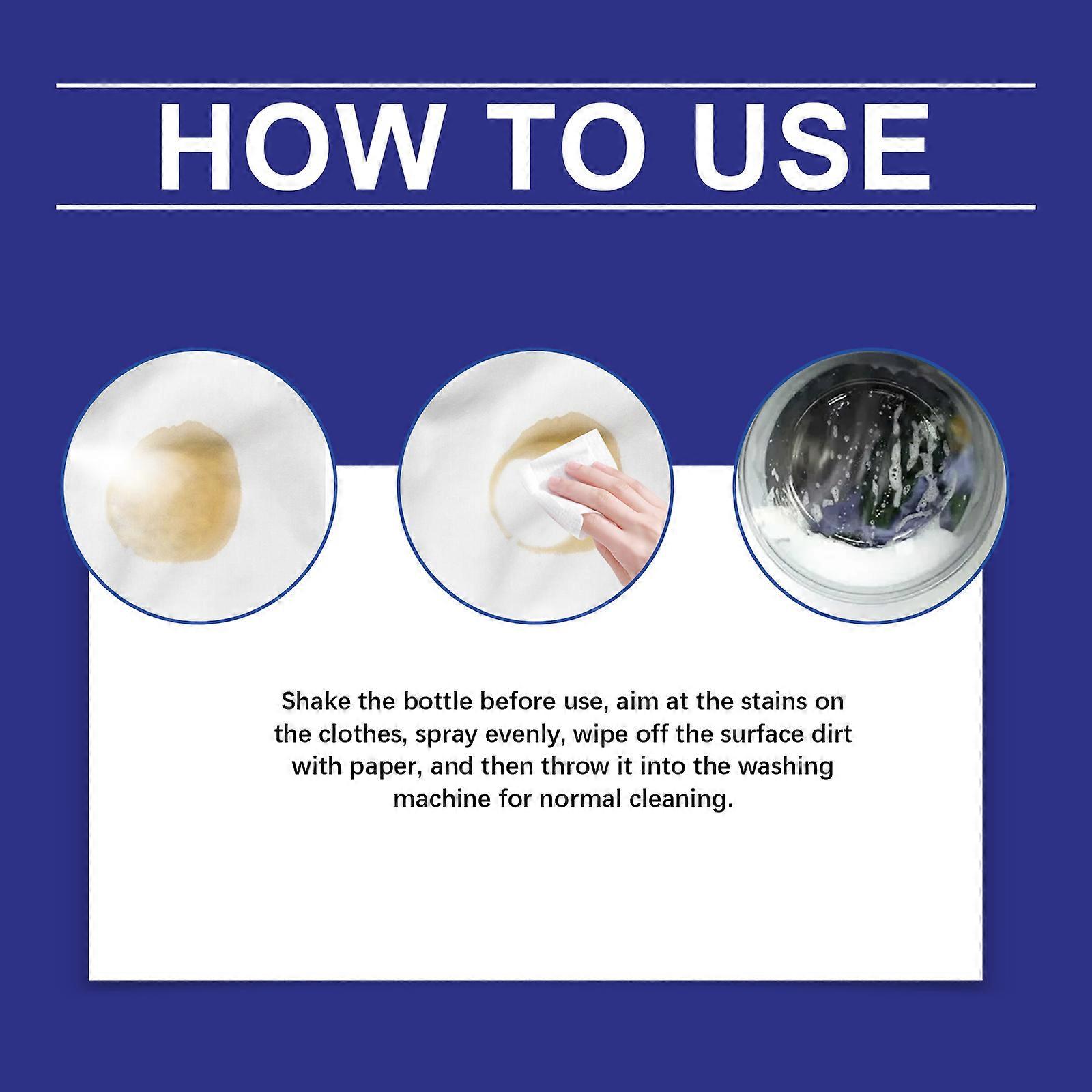 HOW TO USE

Shake the bottle before use, aim at the stains on the clothes, spray evenly, wipe off the surface dirt with paper, and then throw it into the washing machine for normal cleaning.