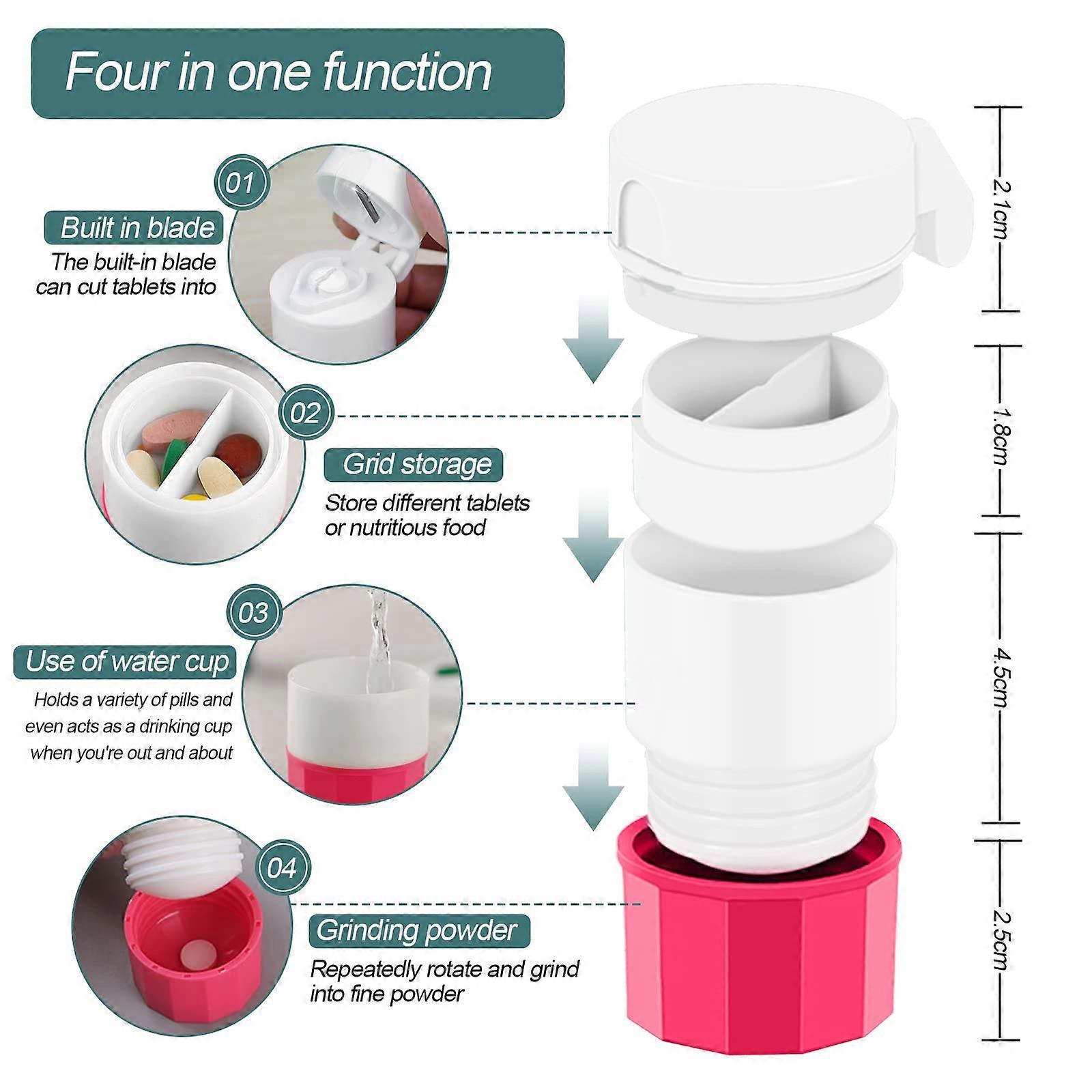 Four in one function

01

Built in blade

The built-in blade can cut tablets into

02

Grid storage

Store different tablets or nutritious food

03

Use of water cup

Holds a variety of pills and even acts as a drinking cup when you're out and about

04

Grinding powder

Repeatedly rotate and grind into fine powder

2.1cm

1.8cm

4.5cm

2.5cm