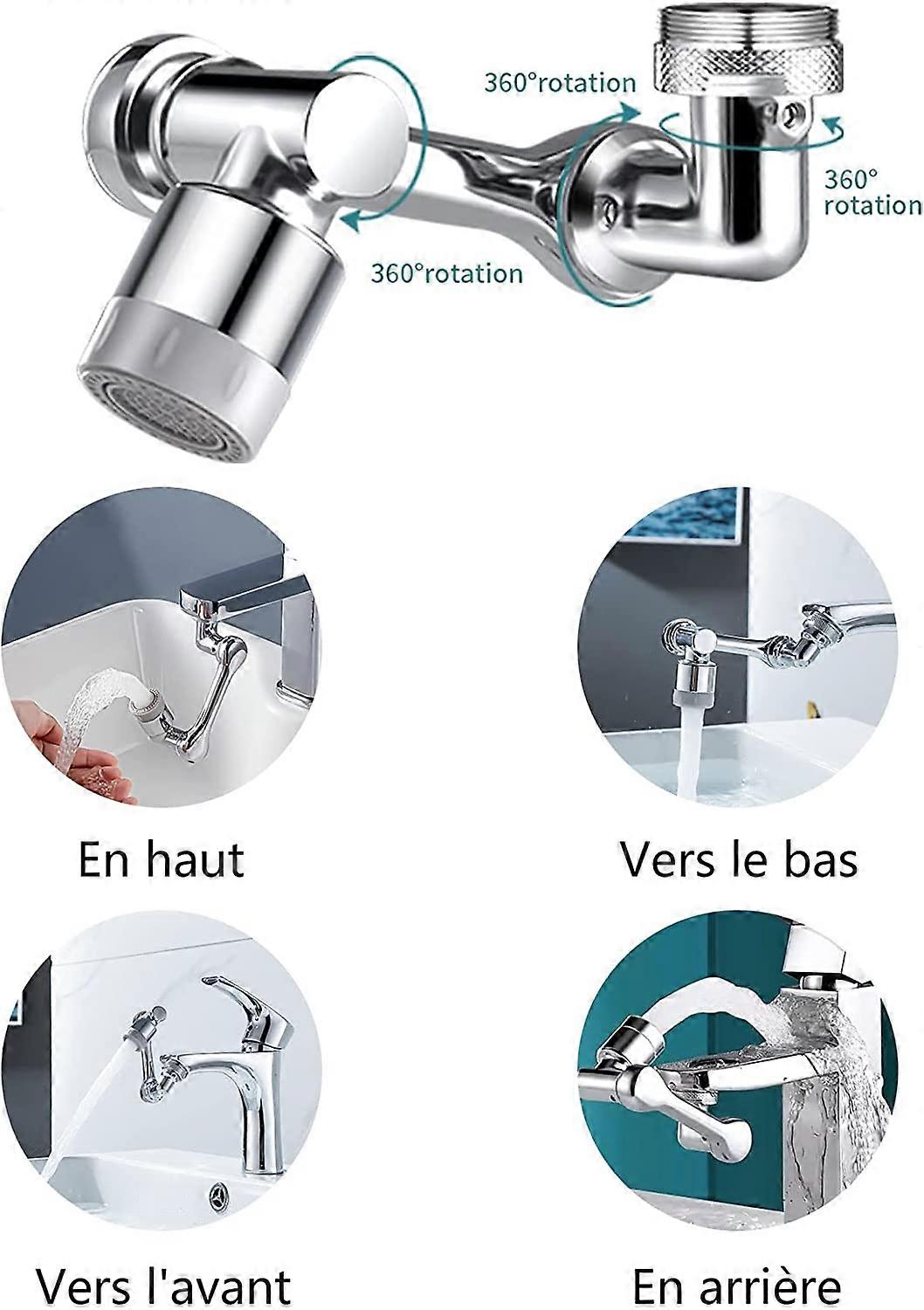 360°rotation

360° rotation

360°rotation

En haut

Vers le bas

Vers l'avant

En arrière