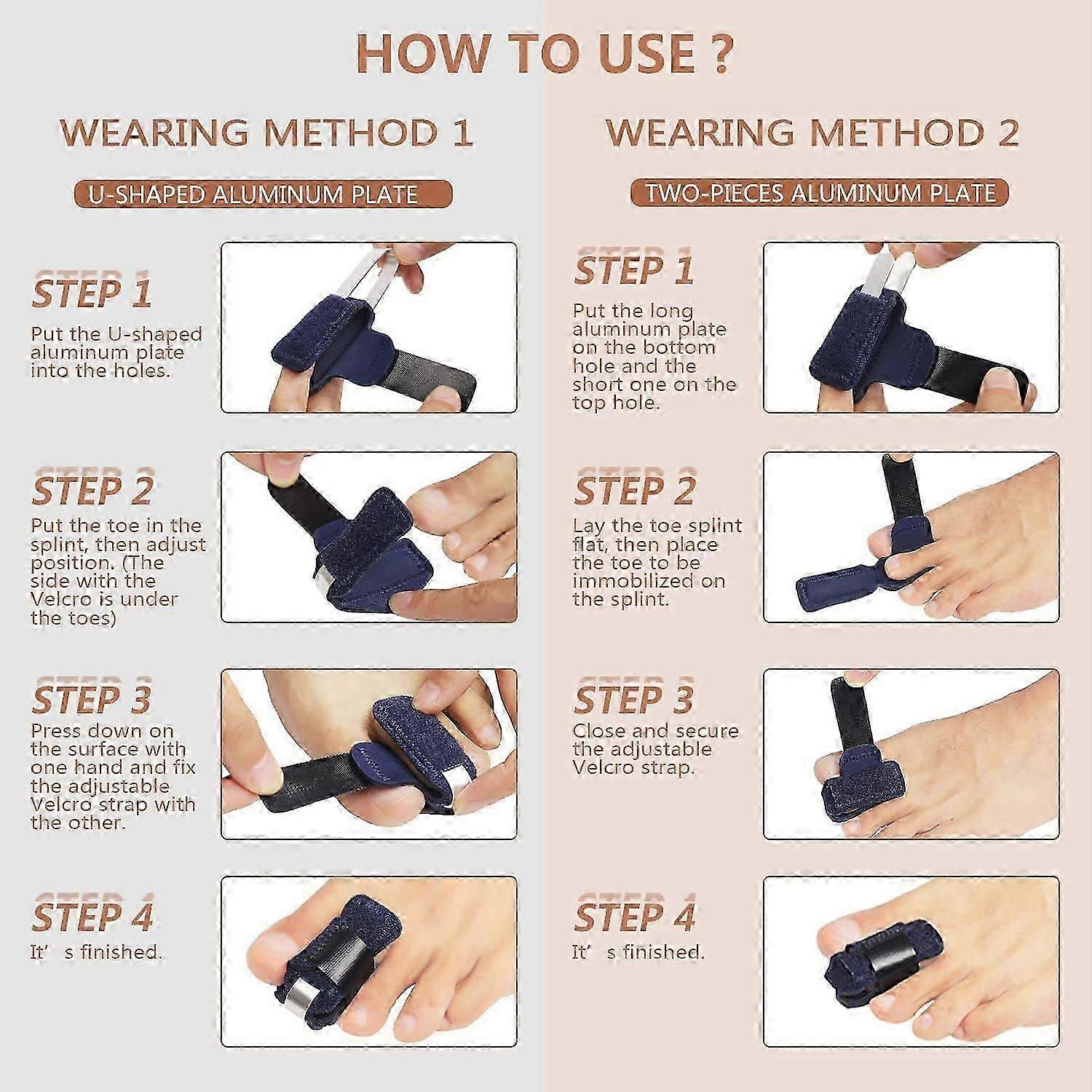 HOW TO USE ?

WEARING METHOD 1

U-SHAPED ALUMINUM PLATE

STEP 1
Put the U-shaped aluminum plate into the holes.

STEP 2
Put the toe in the splint, then adjust position. (The side with the Velcro is under the toes)

STEP 3
Press down on the surface with one hand and fix the adjustable Velcro strap with the other.

STEP 4
It’ s finished.

WEARING METHOD 2

TWO-PIECES ALUMINUM PLATE

STEP 1
Put the long aluminum plate on the bottom hole and the short one on the top hole.

STEP 2
Lay the toe splint flat, then place the toe to be immobilized on the splint.

STEP 3
Close and secure the adjustable Velcro strap.

STEP 4
It’ s finished.