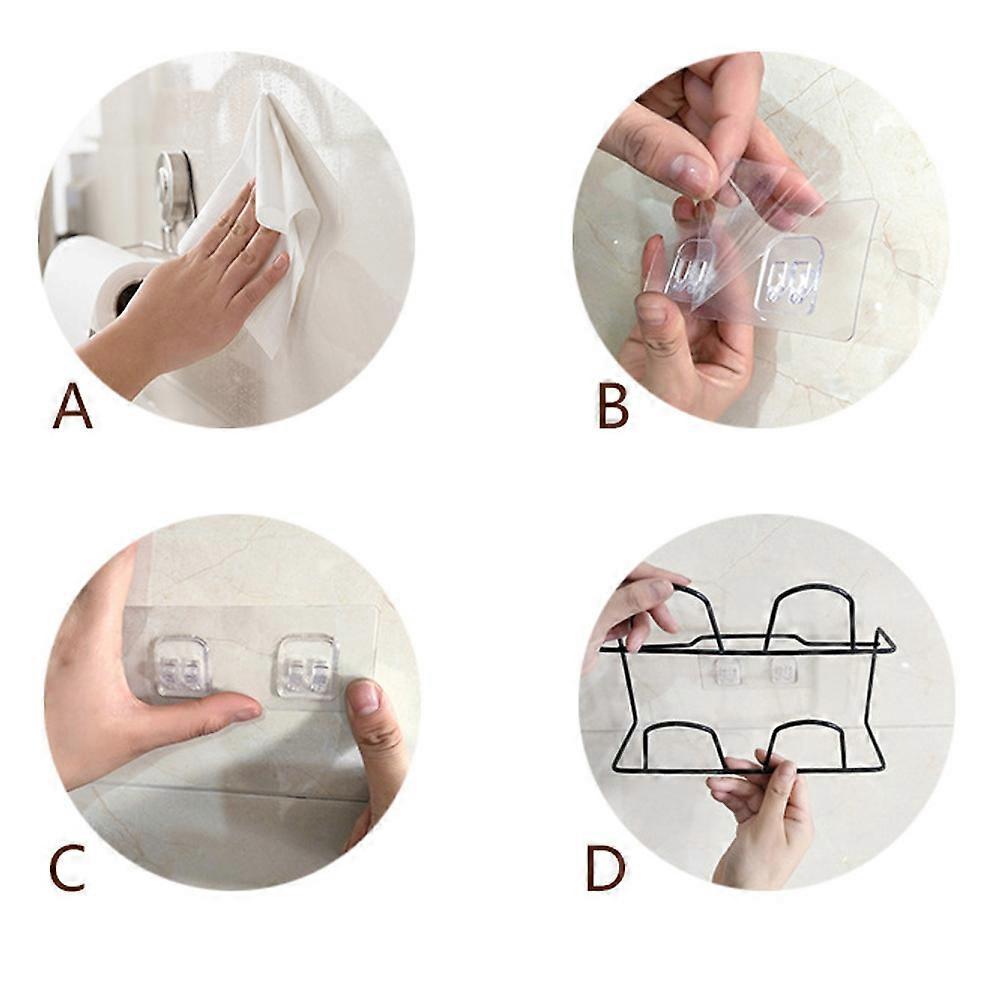 A

B

C

D