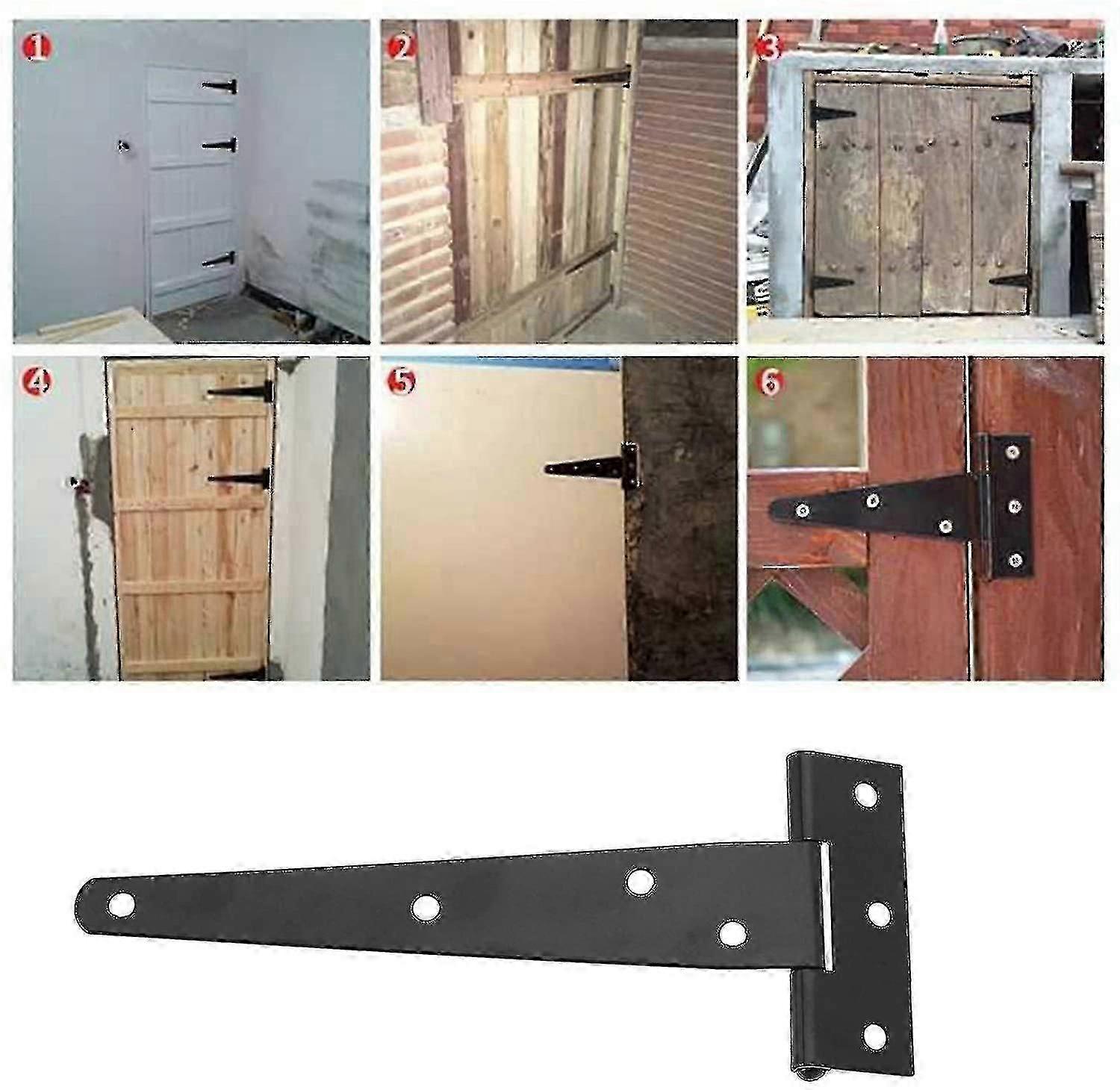 1
2
3
4
5
6