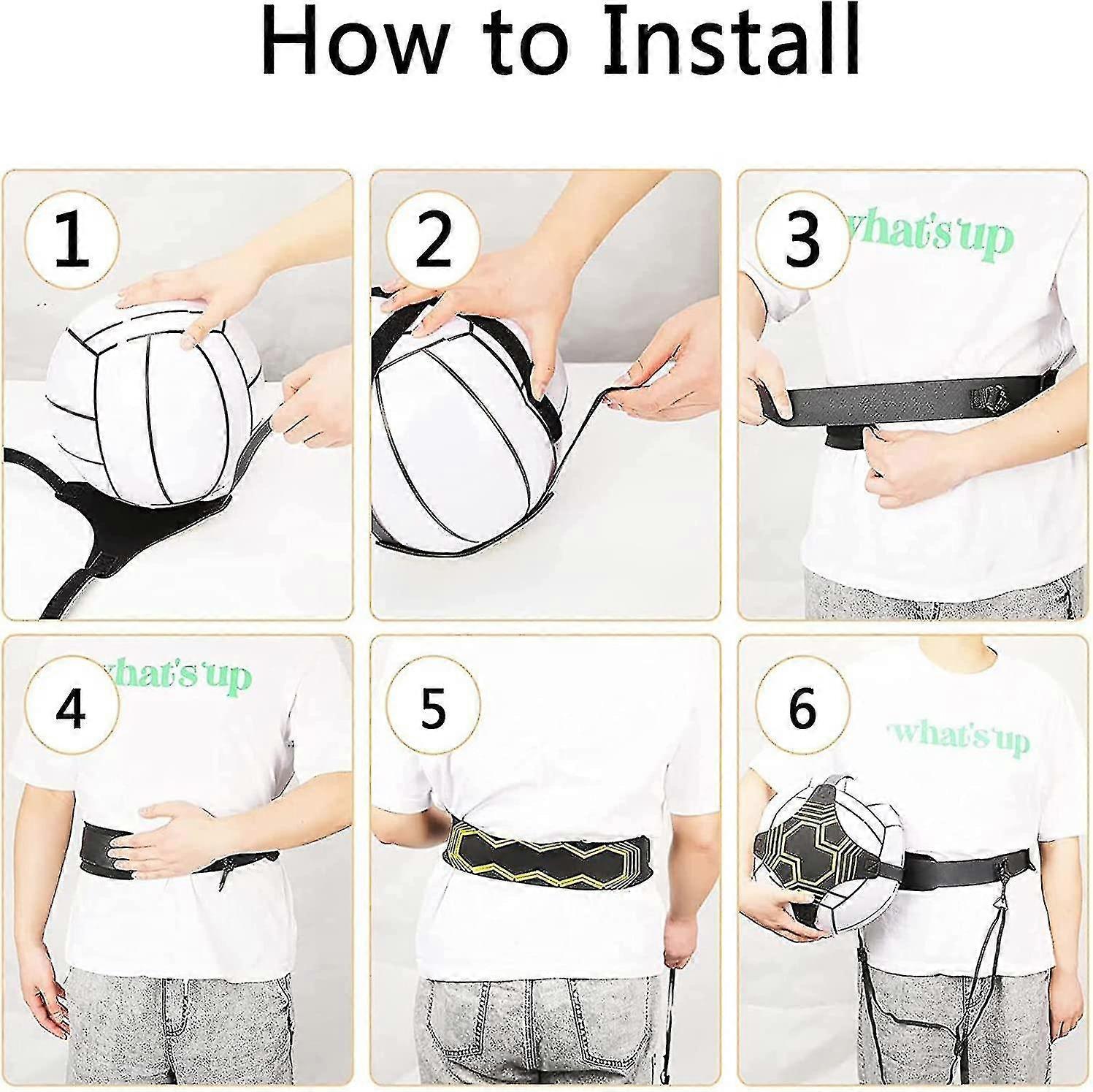 How to Install

1

2

3

what's up

4

what's up

5

6

what's up