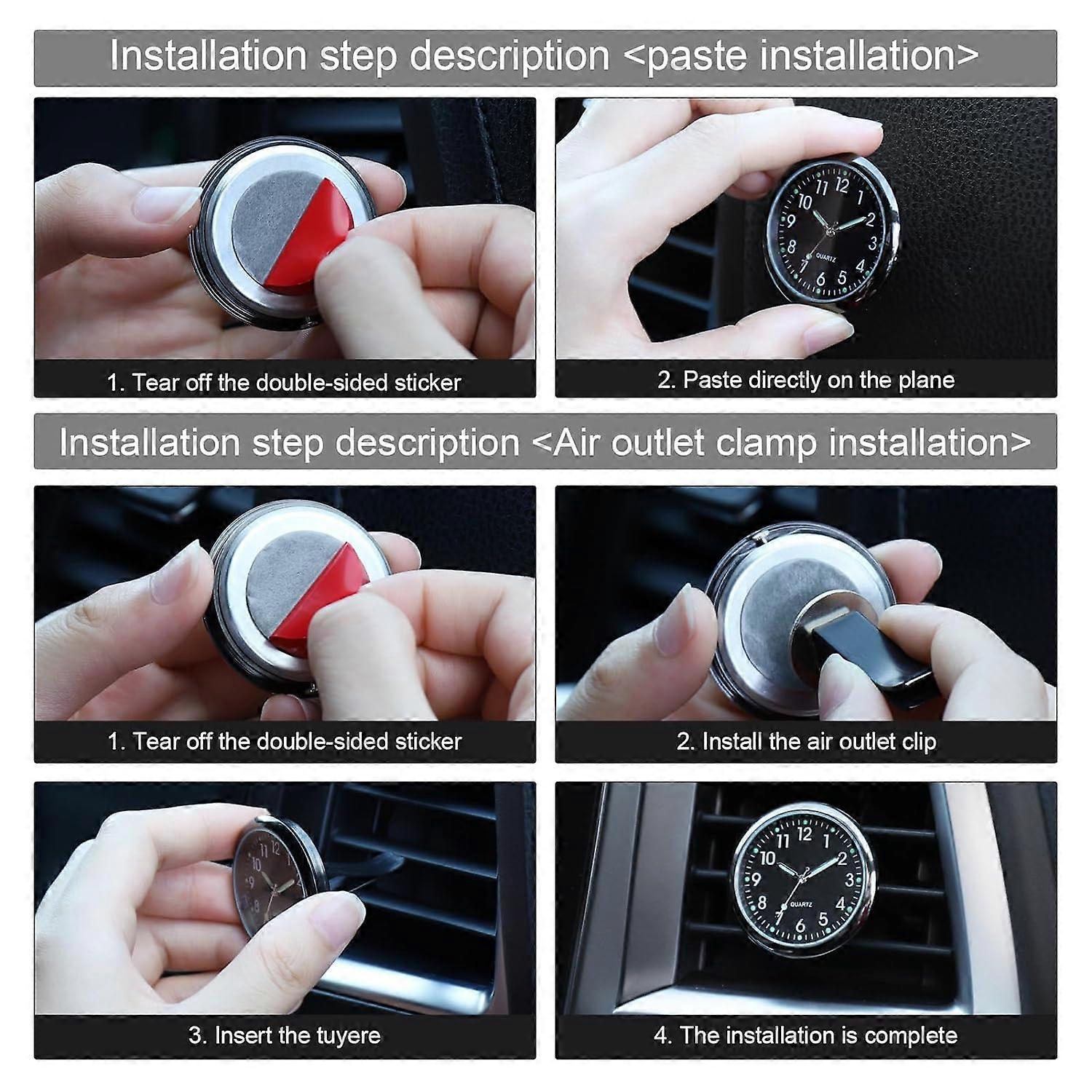 Installation step description <paste installation>

11 12 1 10 2 9 3 8 4 7 6 5 QUARTZ

1. Tear off the double-sided sticker

2. Paste directly on the plane

Installation step description <Air outlet clamp installation>

1. Tear off the double-sided sticker

2. Install the air outlet clip

11 12 10 9 8

11 12 1 10 2 9 3 8 4 7 6 5 QUARTZ

3. Insert the tuyere

4. The installation is complete