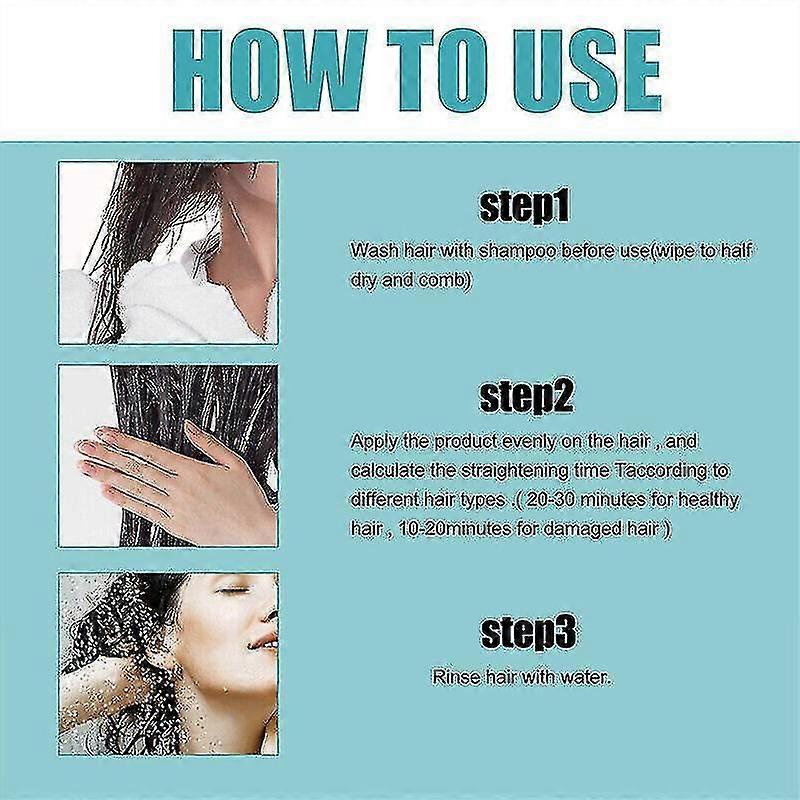 HOW TO USE

step1

Wash hair with shampoo before use(wipe to half dry and comb)

step2

Apply the product evenly on the hair , and calculate the straightening time Taccording to different hair types .( 20-30 minutes for healthy hair , 10-20minutes for damaged hair )

step3

Rinse hair with water.