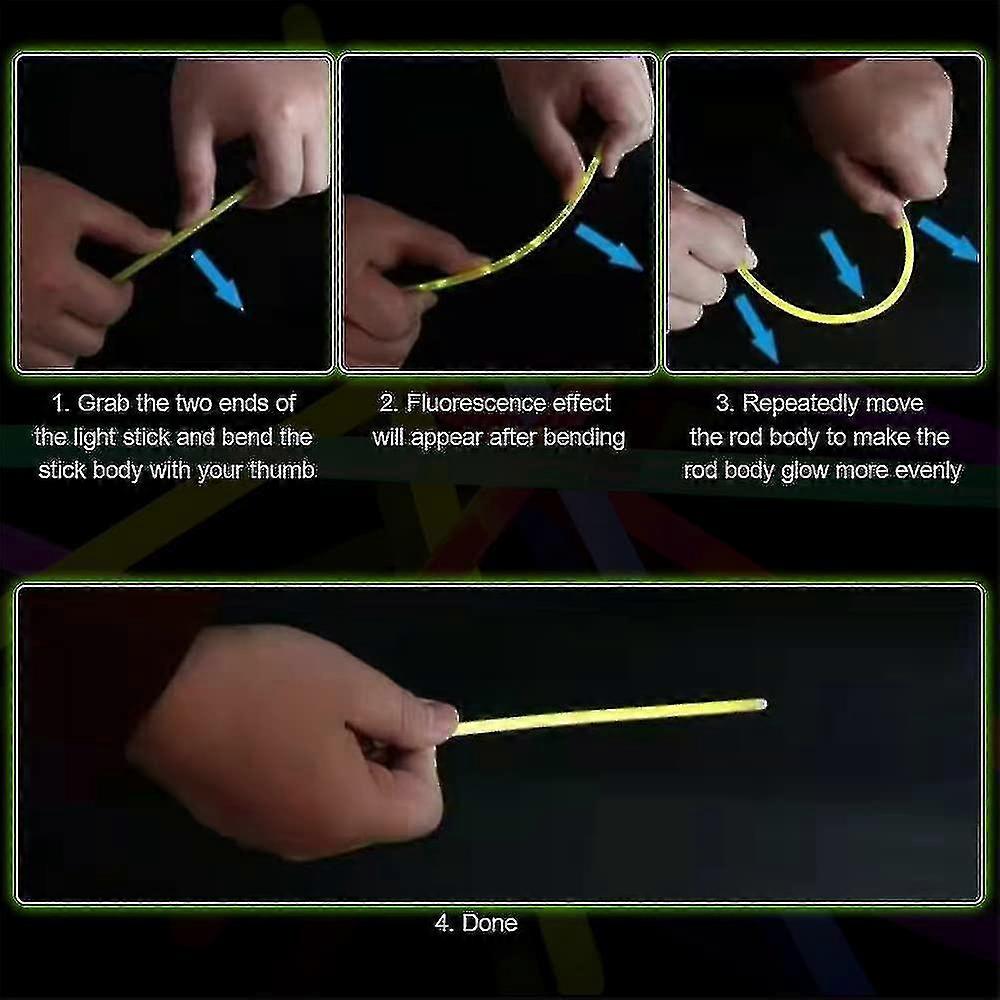 1. Grab the two ends of the light stick and bend the stick body with your thumb

2. Fluorescence effect will appear after bending

3. Repeatedly move the rod body to make the rod body glow more evenly

4. Done