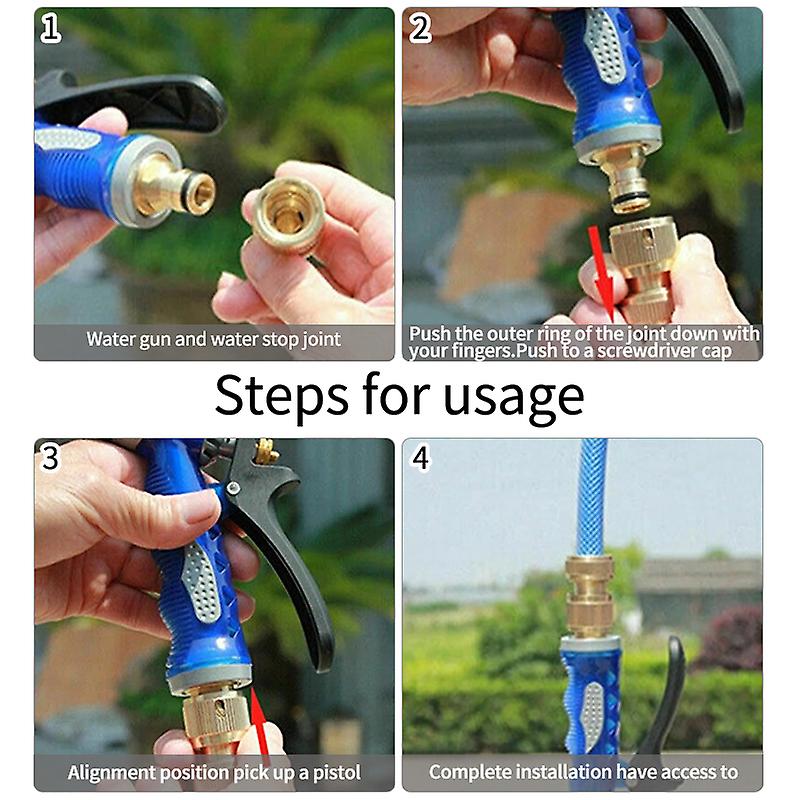 1

Water gun and water stop joint

2

Push the outer ring of the joint down with your fingers.Push to a screwdriver cap

Steps for usage

3

Alignment position pick up a pistol

4

Complete installation have access to