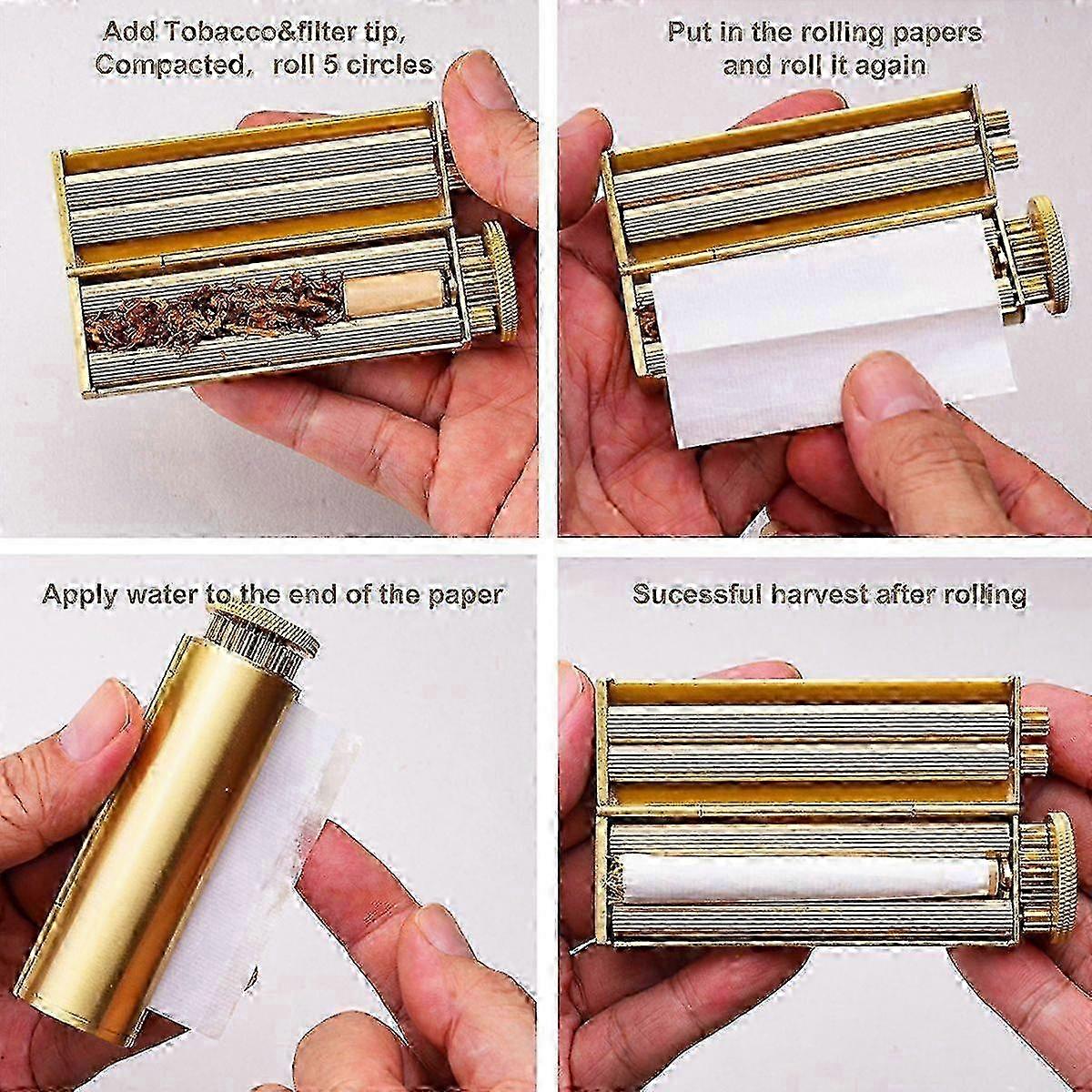 Add Tobacco&filter tip, Compacted, roll 5 circles

Put in the rolling papers and roll it again

Apply water to the end of the paper

Sucessful harvest after rolling