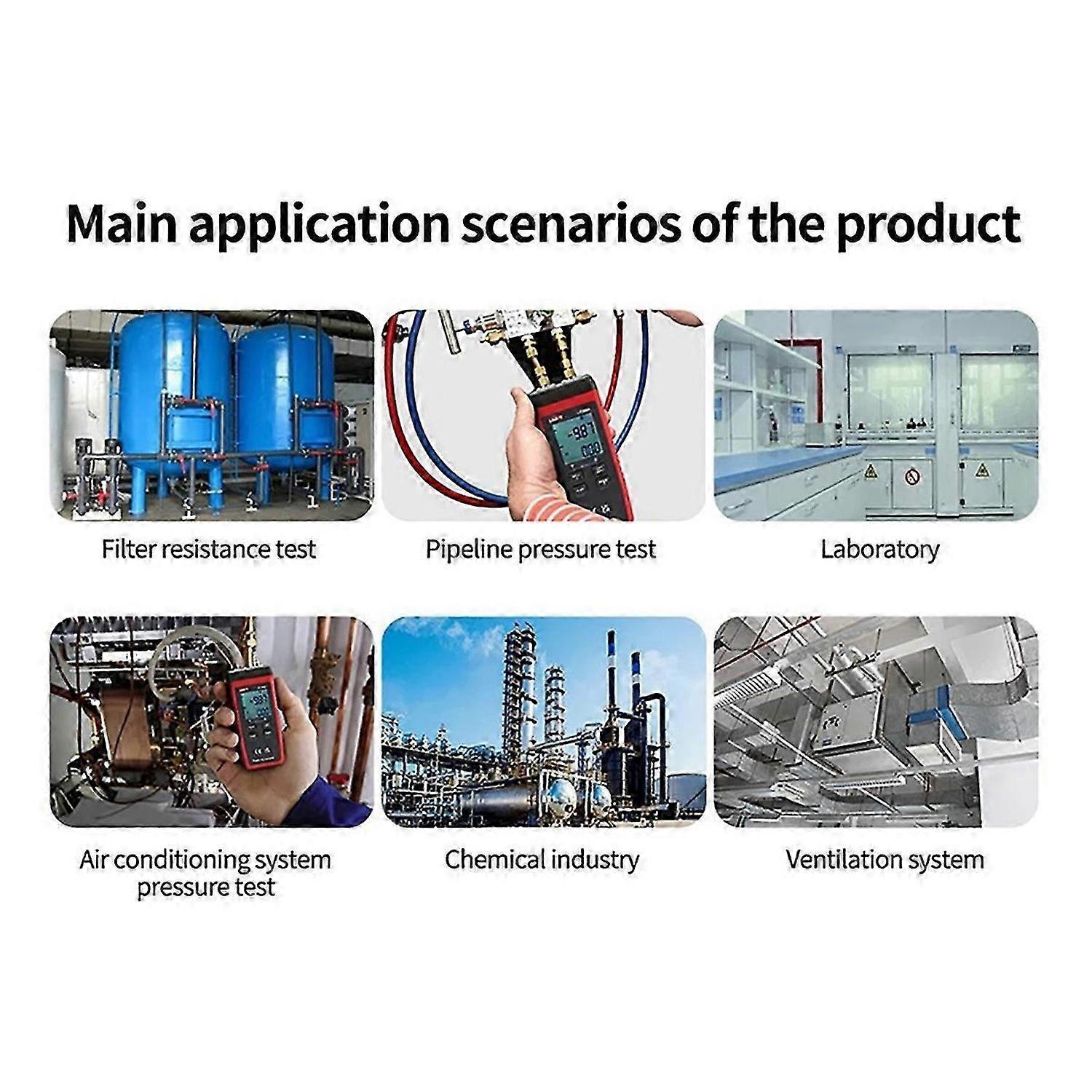 Main application scenarios of the product

-98.7
0.00

Filter resistance test

Pipeline pressure test

Laboratory

Air conditioning system pressure test

Chemical industry

Ventilation system