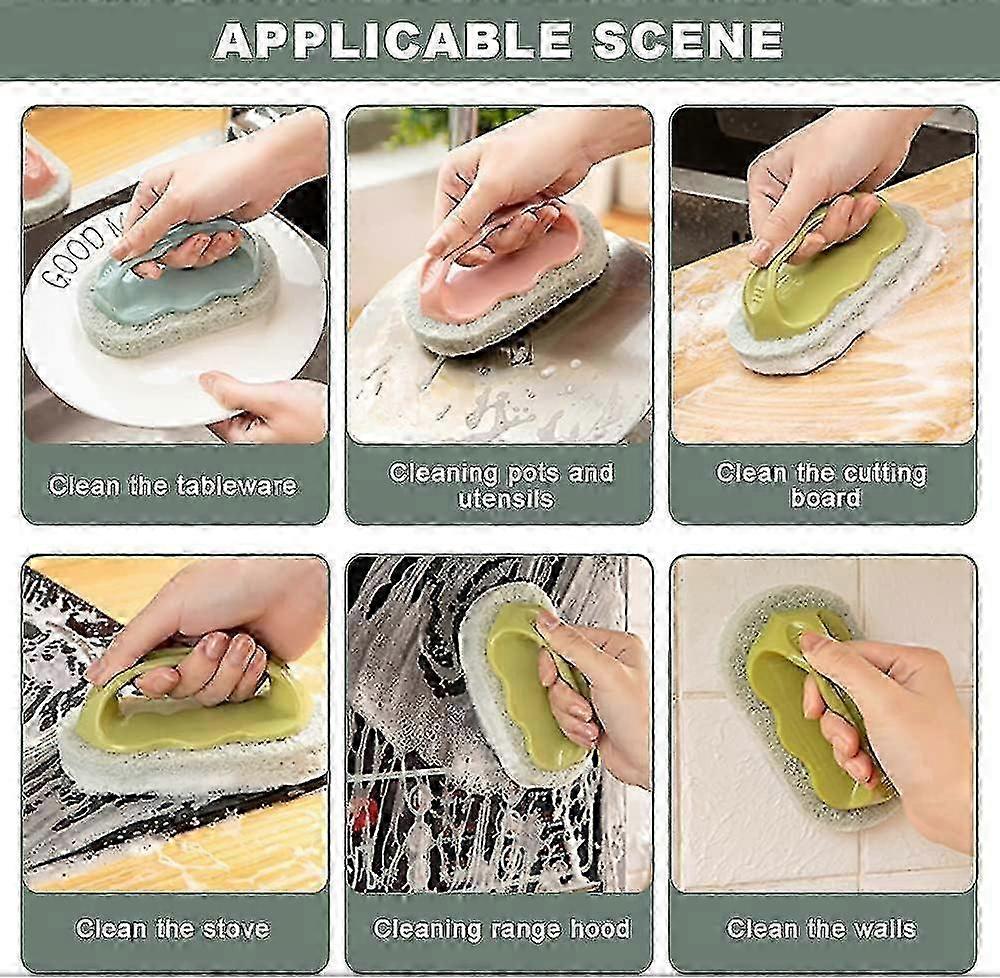 APPLICABLE SCENE

Clean the tableware

Cleaning pots and utensils

Clean the cutting board

Clean the stove

Cleaning range hood

Clean the walls