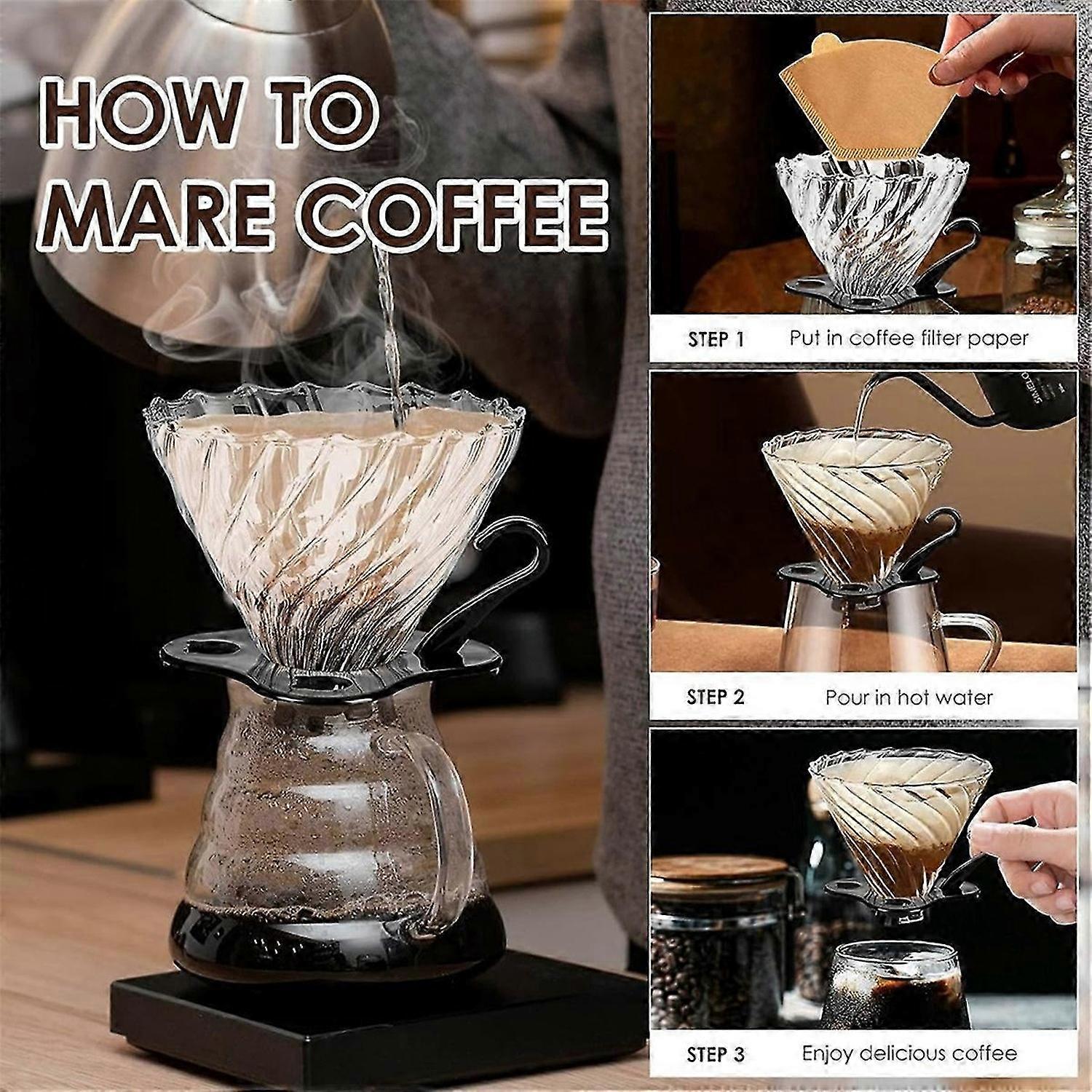 HOW TO MARE COFFEE

STEP 1 Put in coffee filter paper

STEP 2 Pour in hot water

STEP 3 Enjoy delicious coffee