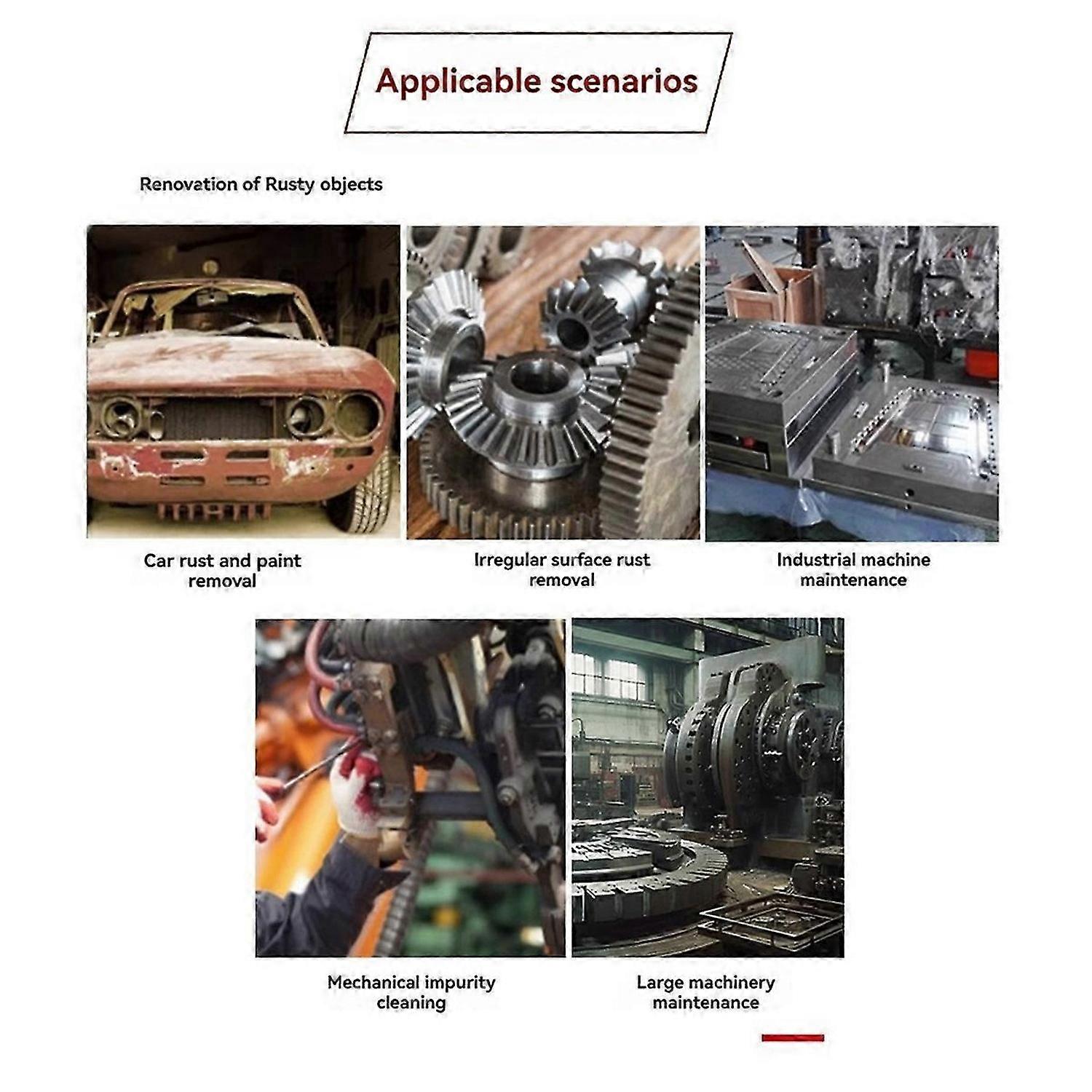 Applicable scenarios

Renovation of Rusty objects

Car rust and paint removal

Irregular surface rust removal

Industrial machine maintenance

Mechanical impurity cleaning

Large machinery maintenance