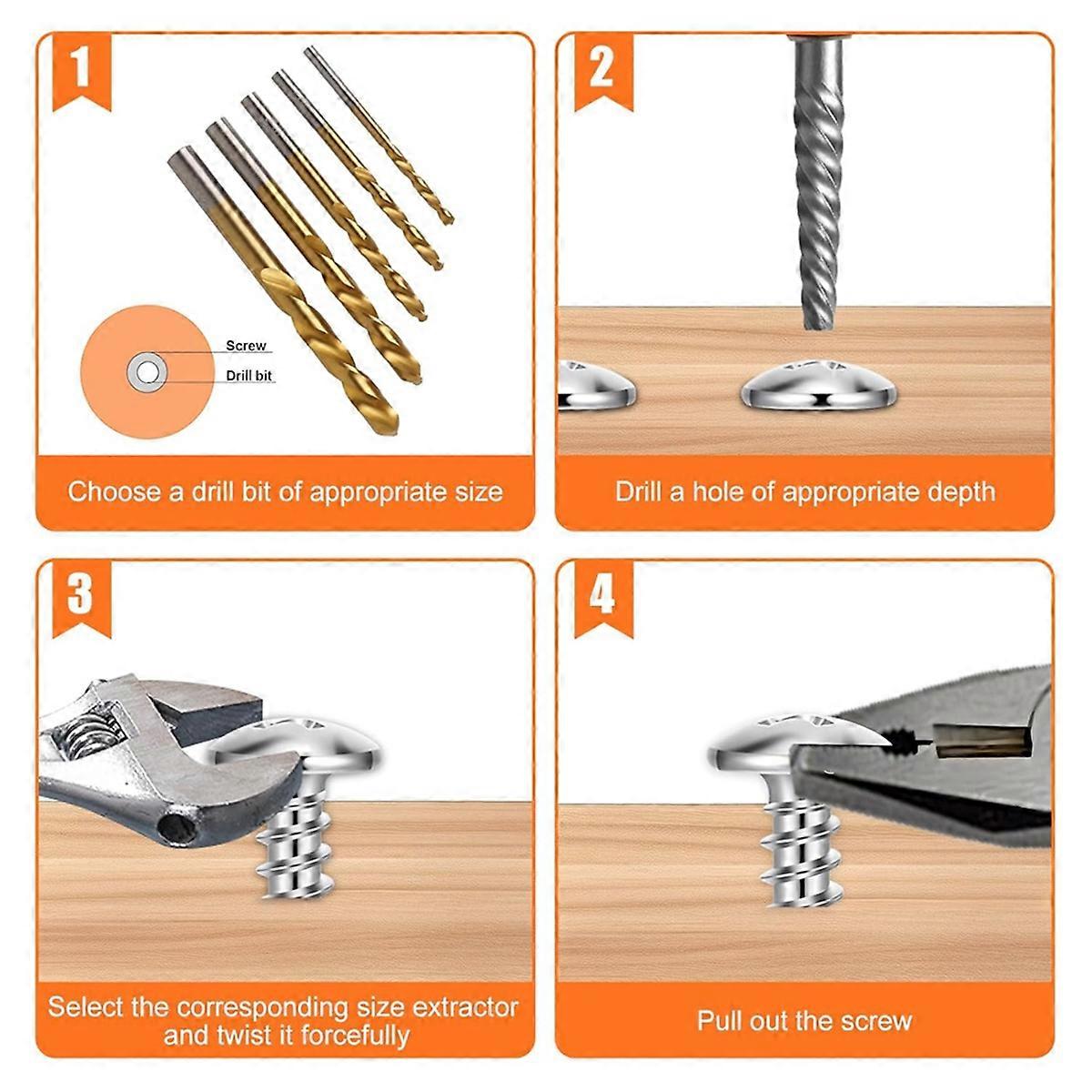 1

Screw

Drill bit

Choose a drill bit of appropriate size

2

Drill a hole of appropriate depth

3

Select the corresponding size extractor and twist it forcefully

4

Pull out the screw