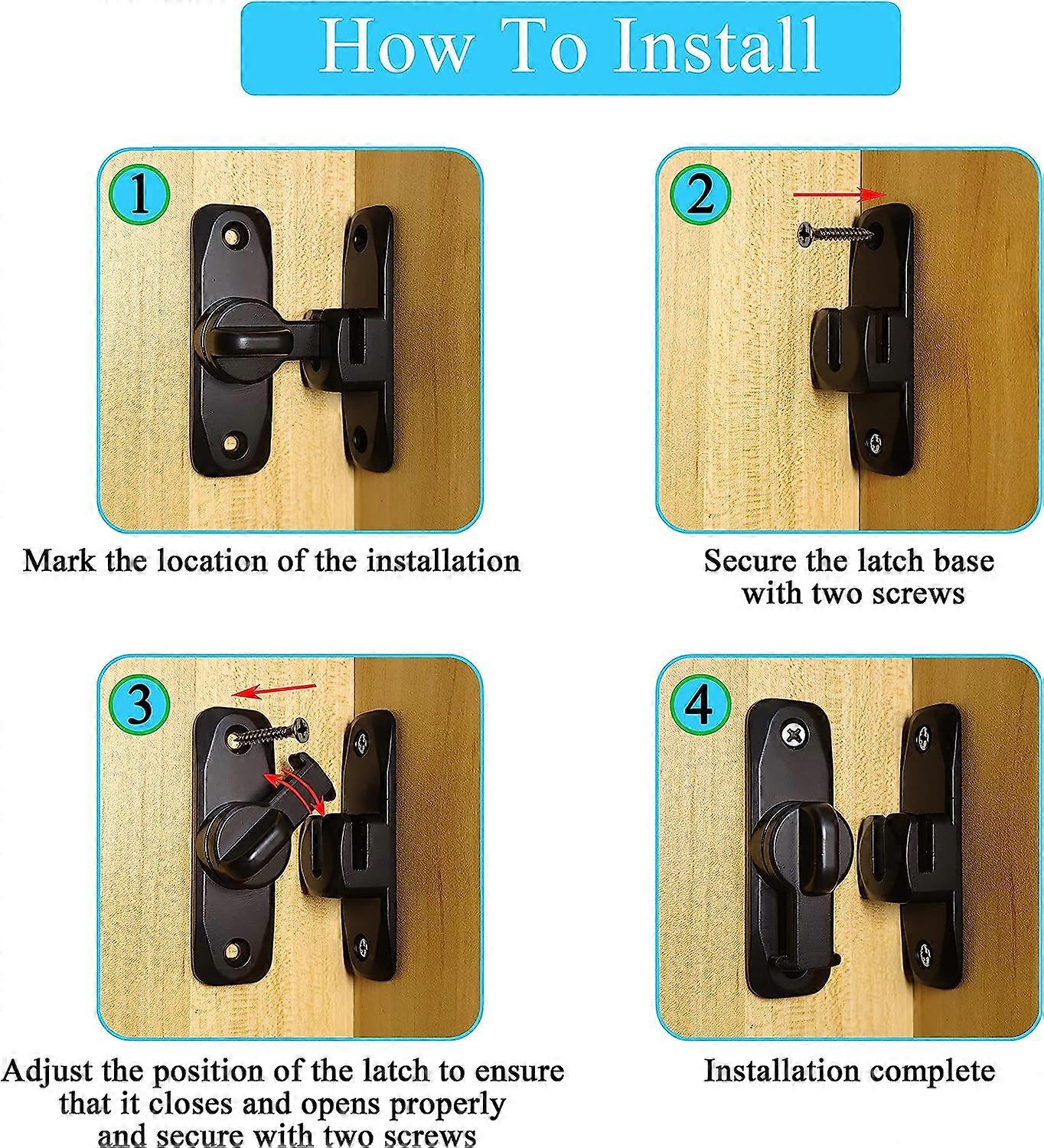 How To Install

1

Mark the location of the installation

2

Secure the latch base with two screws

3

Adjust the position of the latch to ensure that it closes and opens properly and secure with two screws

4

Installation complete