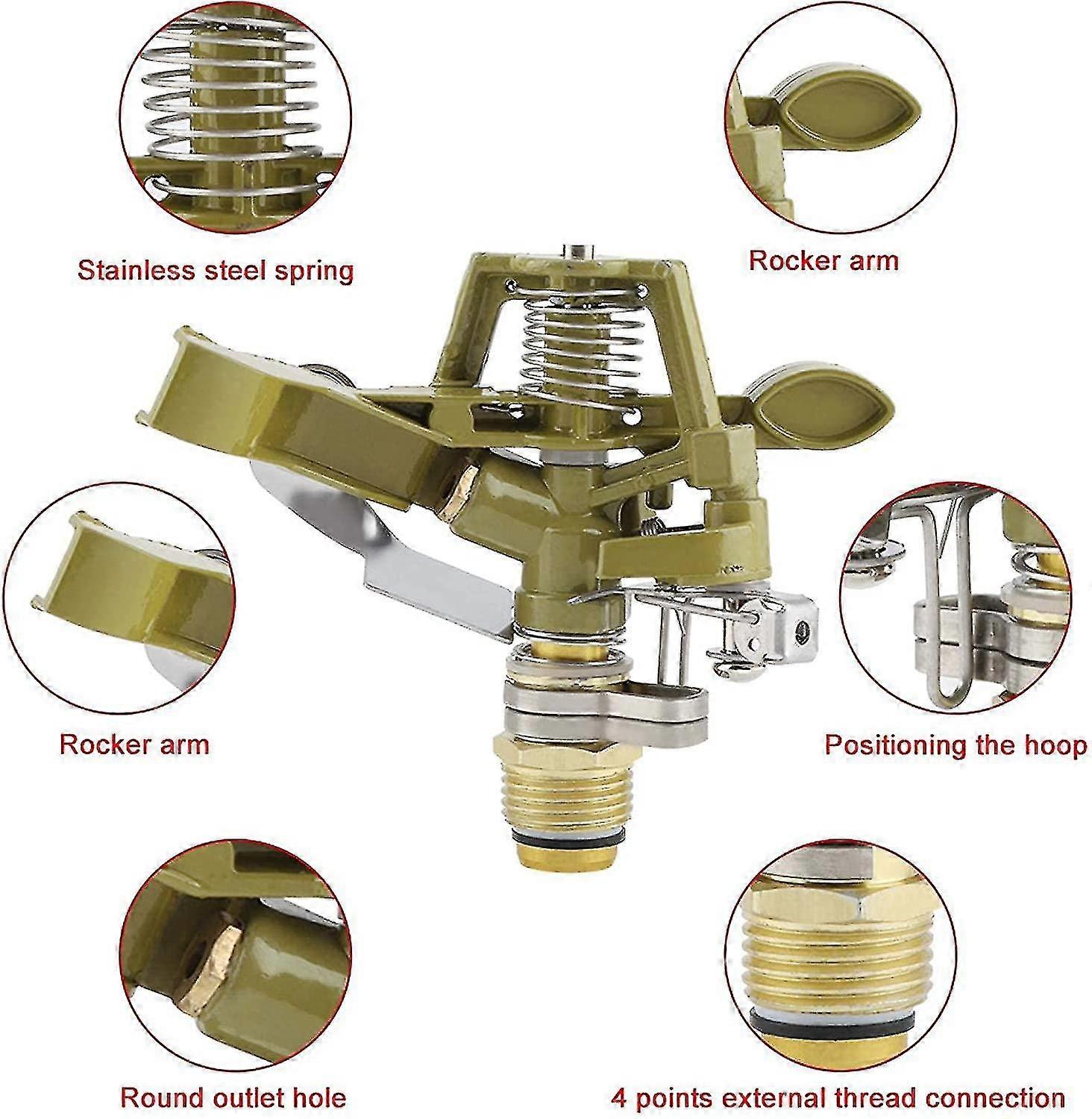 Stainless steel spring

Rocker arm

Rocker arm

Positioning the hoop

Round outlet hole

4 points external thread connection