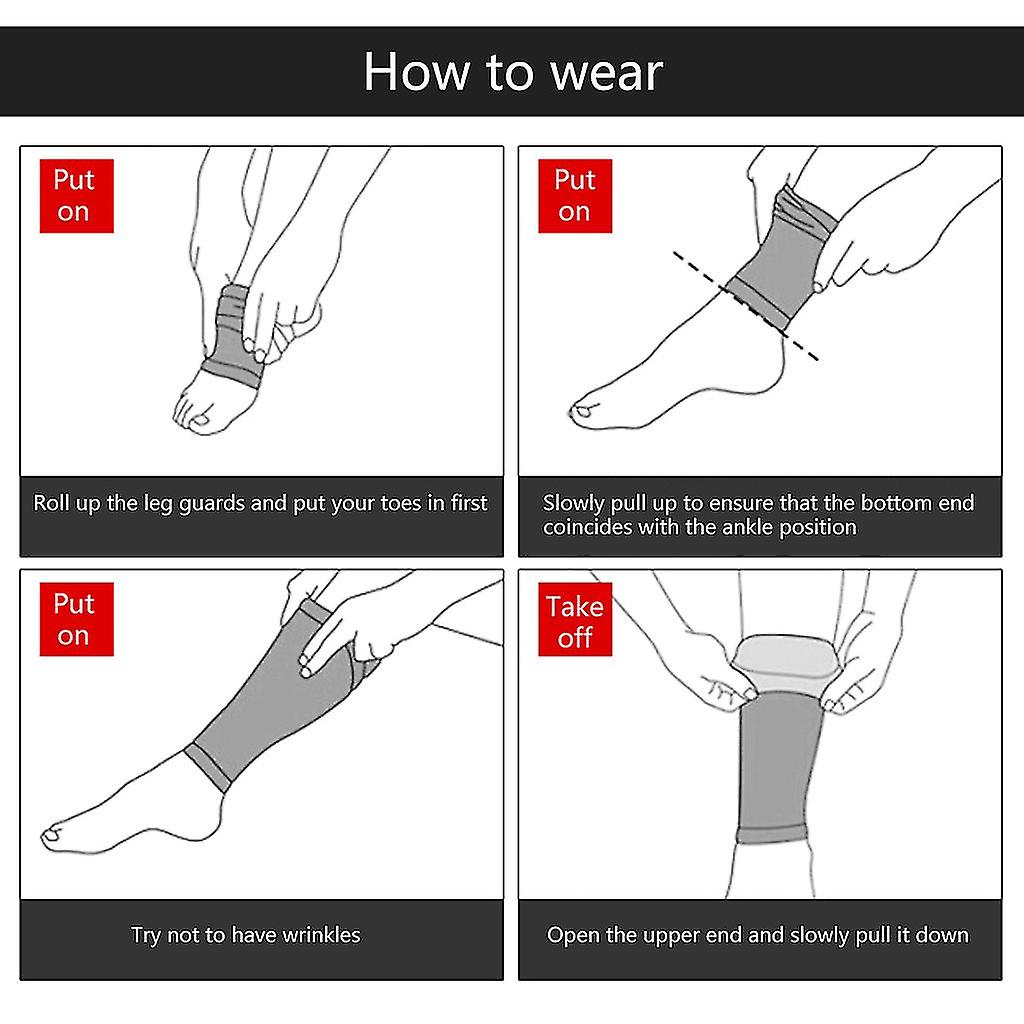 How to wear

Put on

Roll up the leg guards and put your toes in first

Put on

Slowly pull up to ensure that the bottom end coincides with the ankle position

Put on

Try not to have wrinkles

Take off

Open the upper end and slowly pull it down