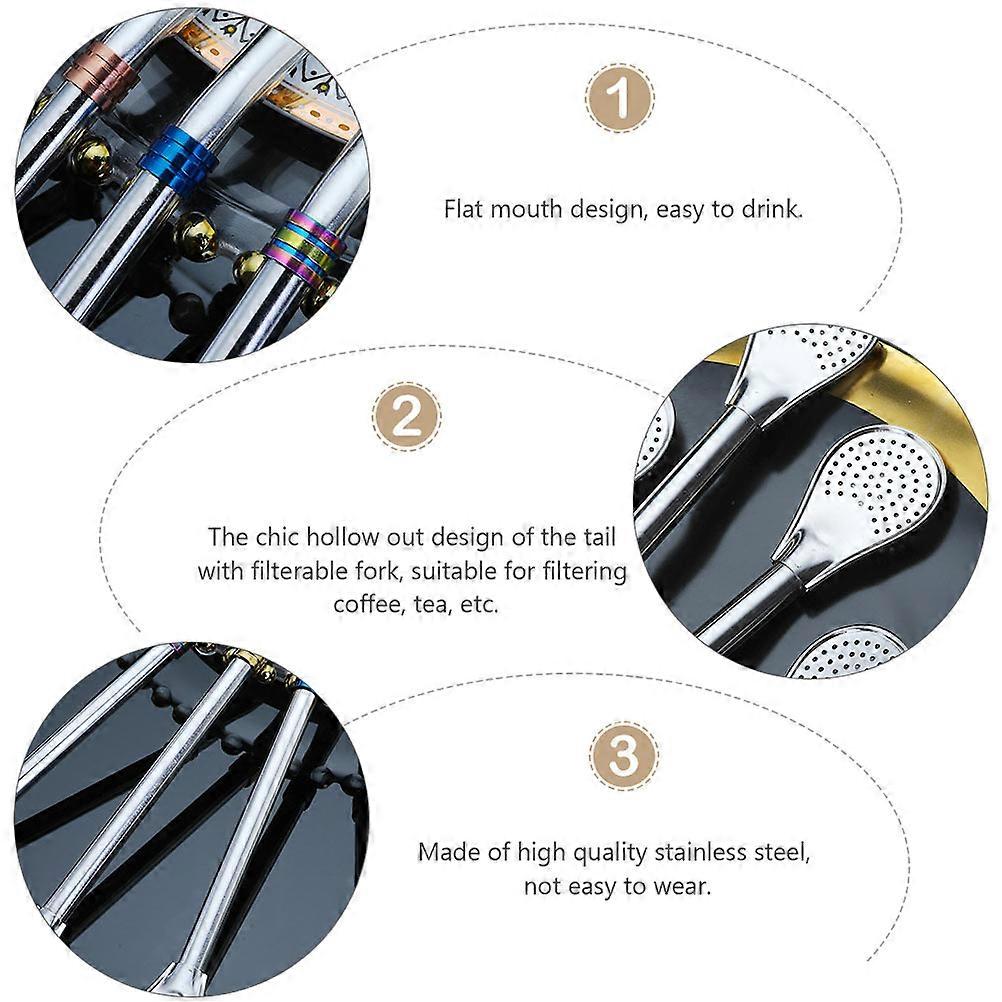 1

Flat mouth design, easy to drink.

2

The chic hollow out design of the tail with filterable fork, suitable for filtering coffee, tea, etc.

3

Made of high quality stainless steel, not easy to wear.