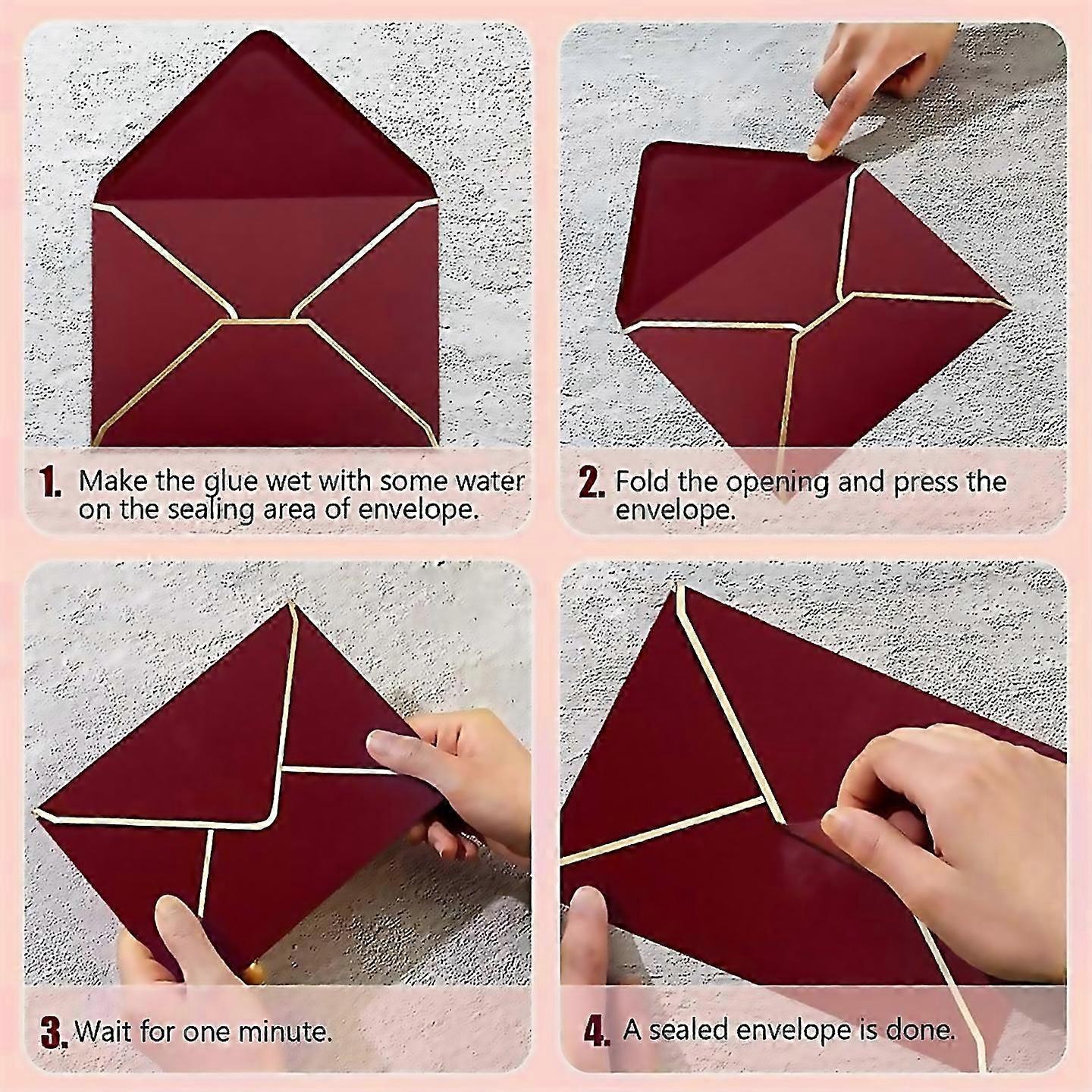 1. Make the glue wet with some water on the sealing area of envelope.

2. Fold the opening and press the envelope.

3. Wait for one minute.

4. A sealed envelope is done.