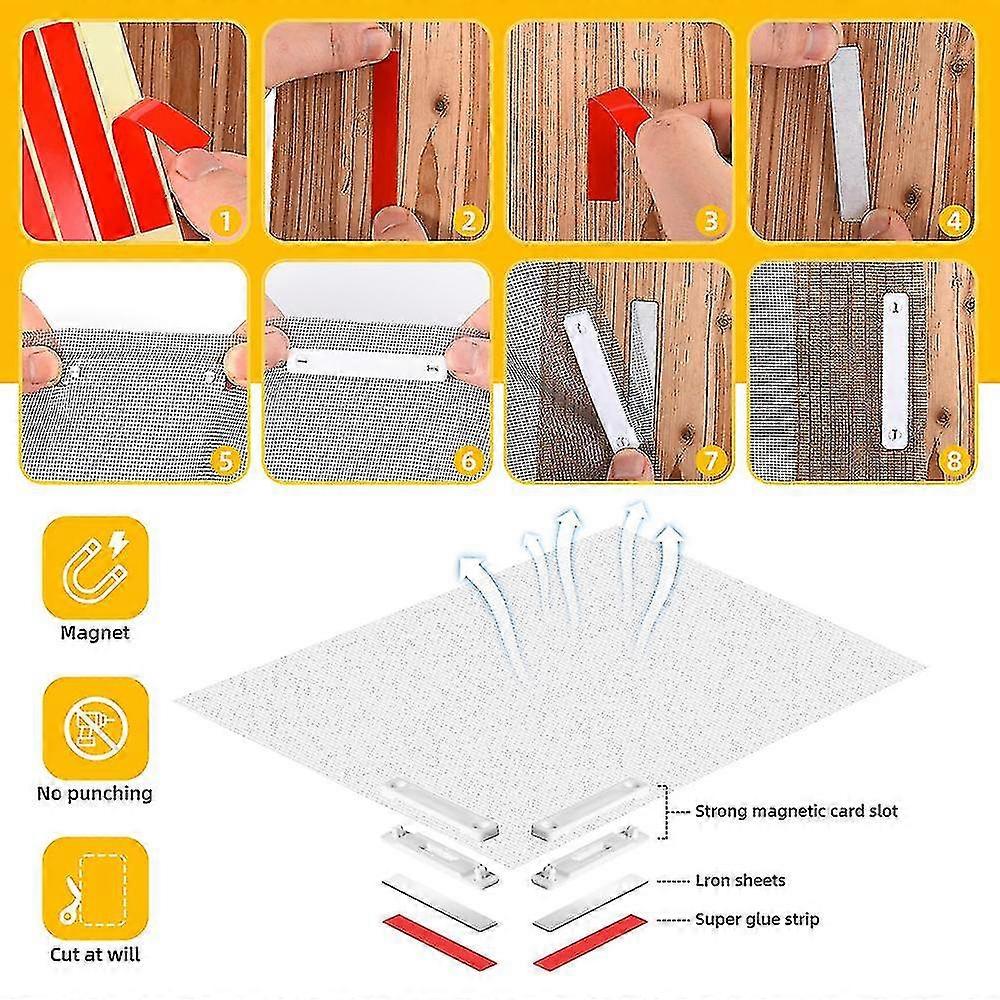 1
2
3
4
5
6
7
8

Magnet

No punching

Cut at will

Strong magnetic card slot

Lron sheets

Super glue strip