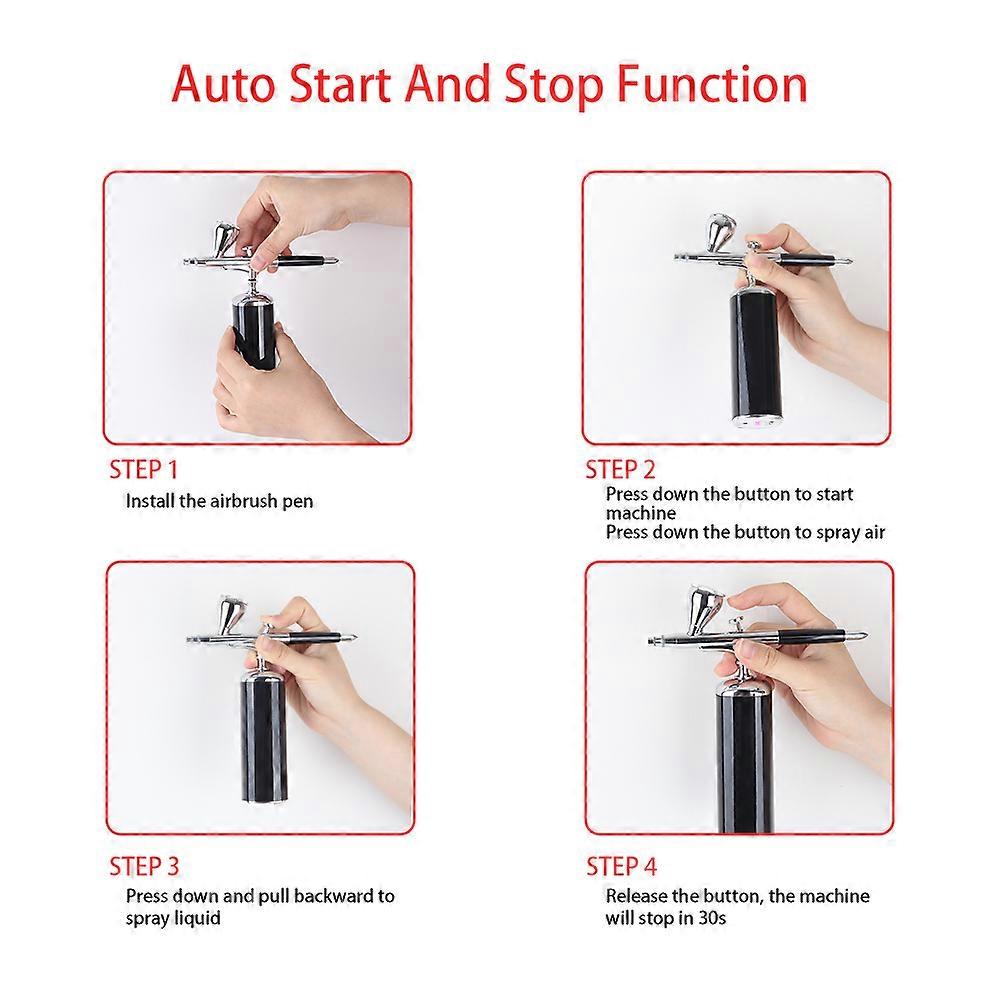 Auto Start And Stop Function

STEP 1
Install the airbrush pen

STEP 2
Press down the button to start machine
Press down the button to spray air

STEP 3
Press down and pull backward to spray liquid

STEP 4
Release the button, the machine will stop in 30s