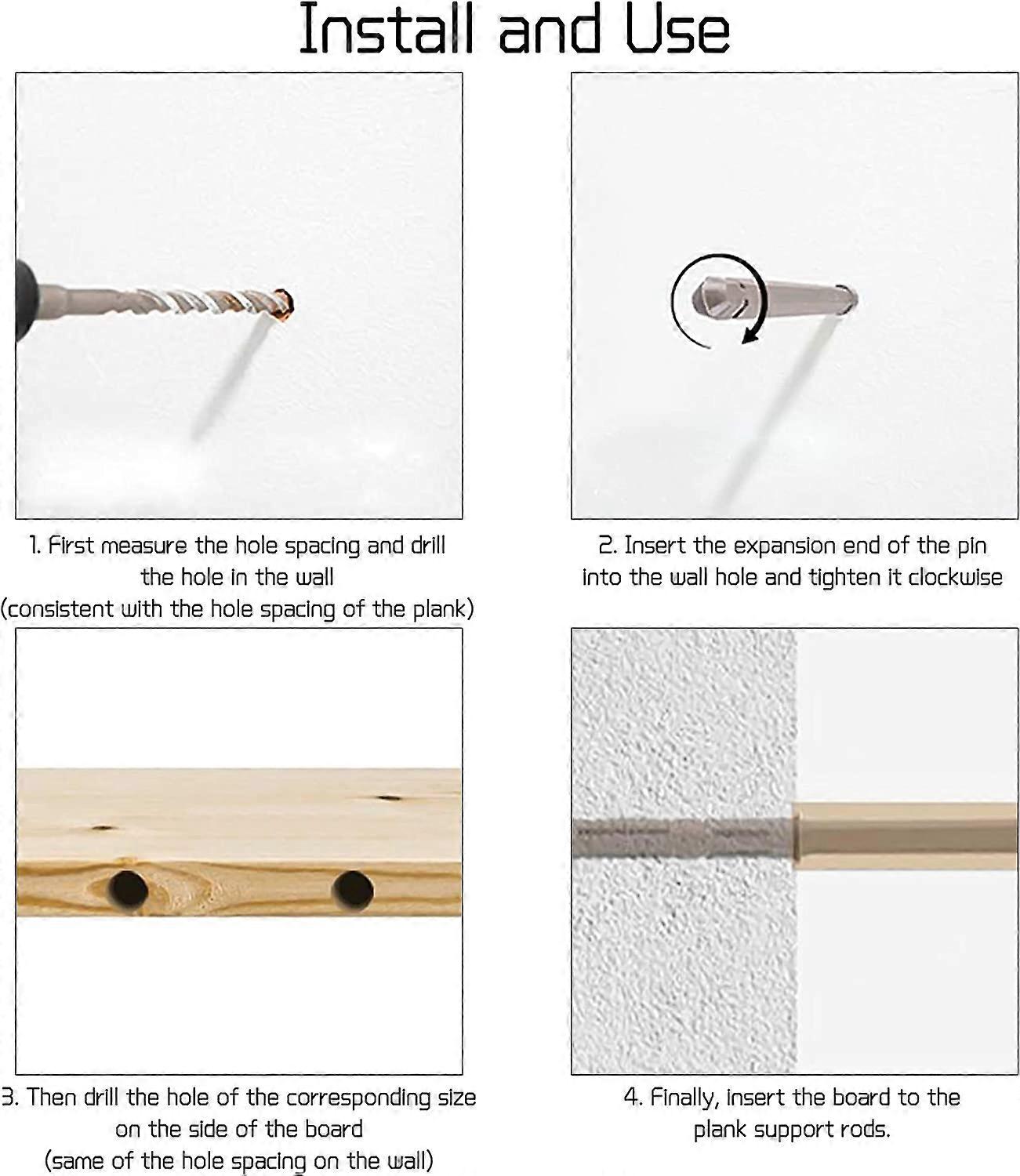 Install and Use

1. First measure the hole spacing and drill the hole in the wall (consistent with the hole spacing of the plank)

2. Insert the expansion end of the pin into the wall hole and tighten it clockwise

3. Then drill the hole of the corresponding size on the side of the board (same of the hole spacing on the wall)

4. Finally, insert the board to the plank support rods.