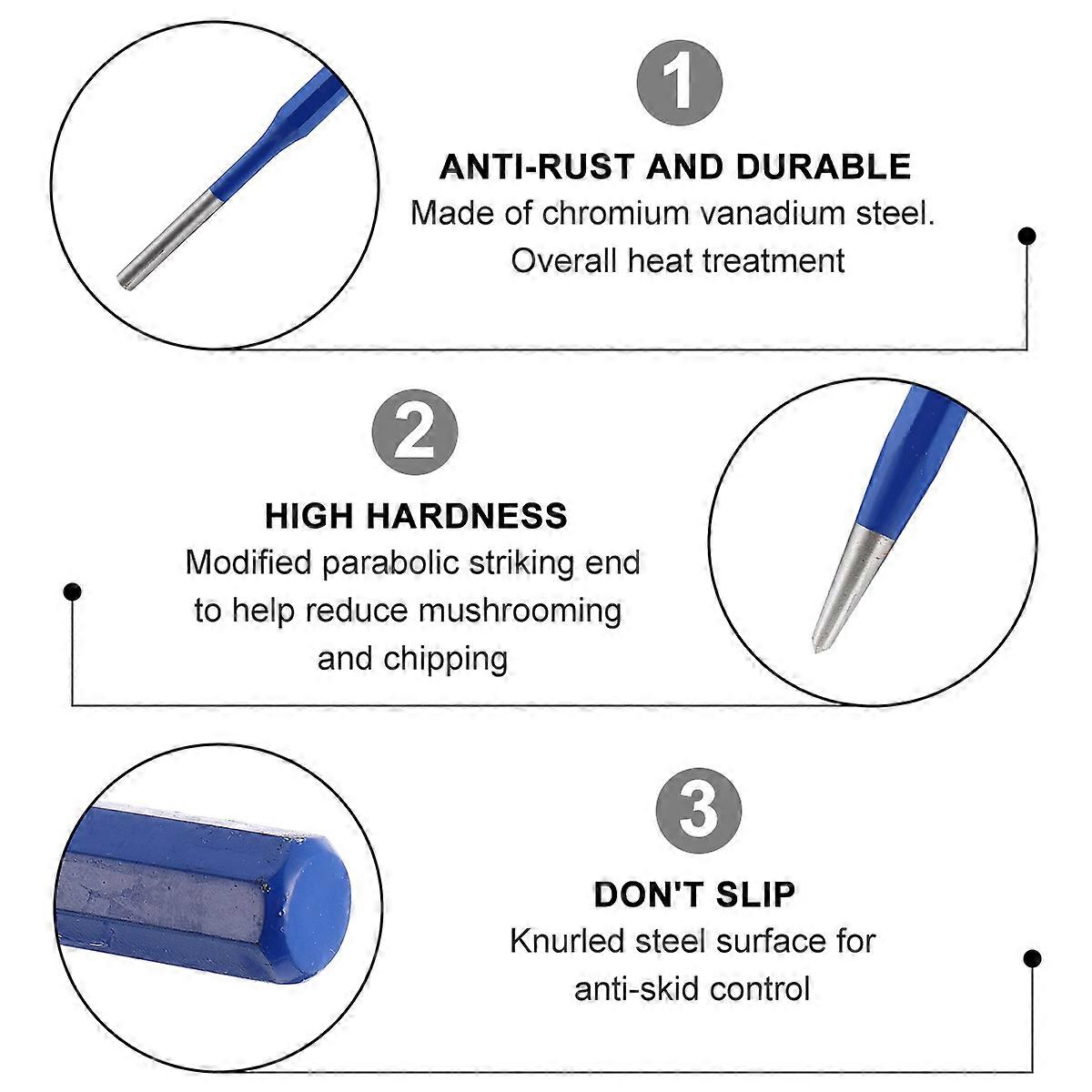 1

ANTI-RUST AND DURABLE
Made of chromium vanadium steel. Overall heat treatment

2

HIGH HARDNESS
Modified parabolic striking end to help reduce mushrooming and chipping

3

DON'T SLIP
Knurled steel surface for anti-skid control