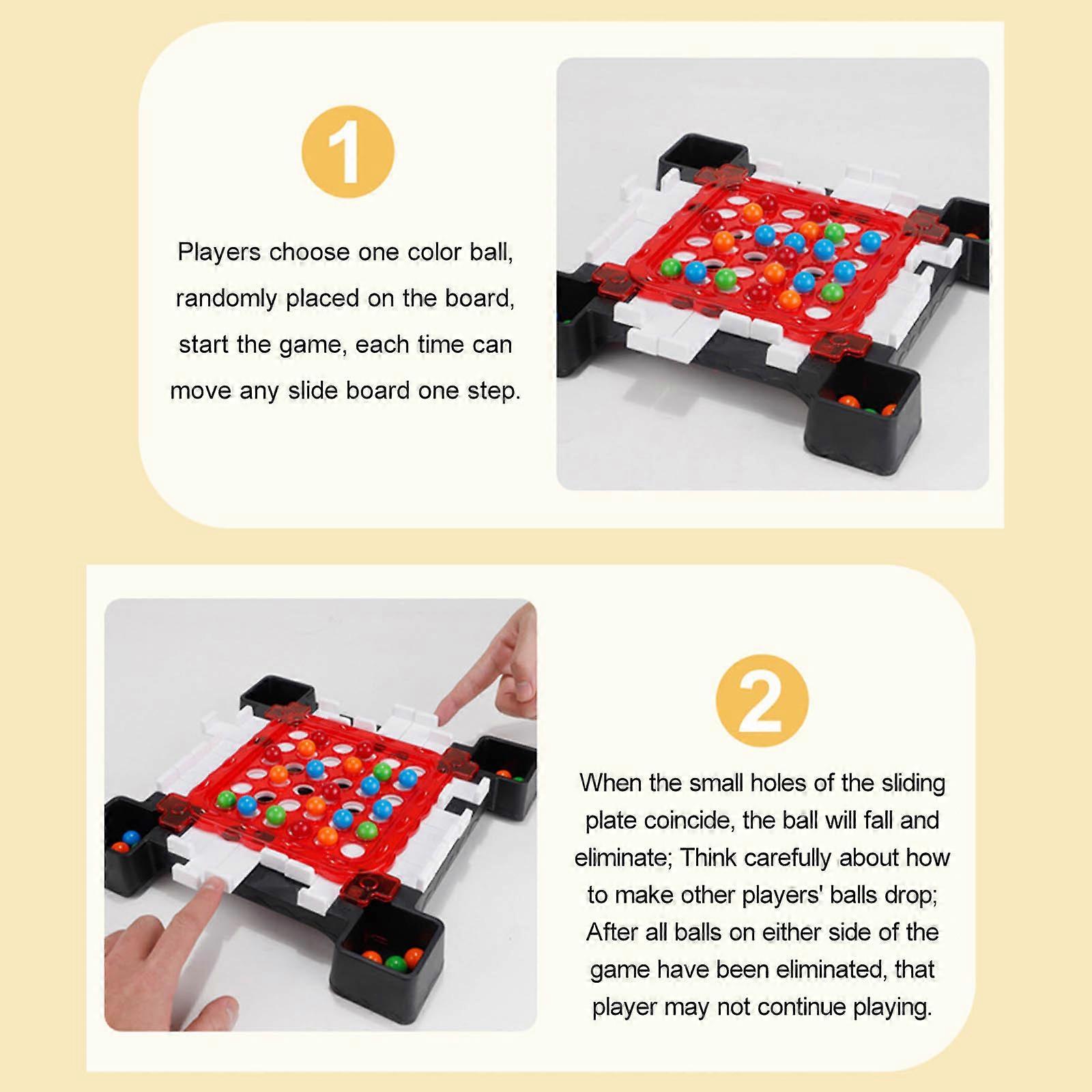 1

Players choose one color ball, randomly placed on the board, start the game, each time can move any slide board one step.

2

When the small holes of the sliding plate coincide, the ball will fall and eliminate; Think carefully about how to make other players' balls drop; After all balls on either side of the game have been eliminated, that player may not continue playing.