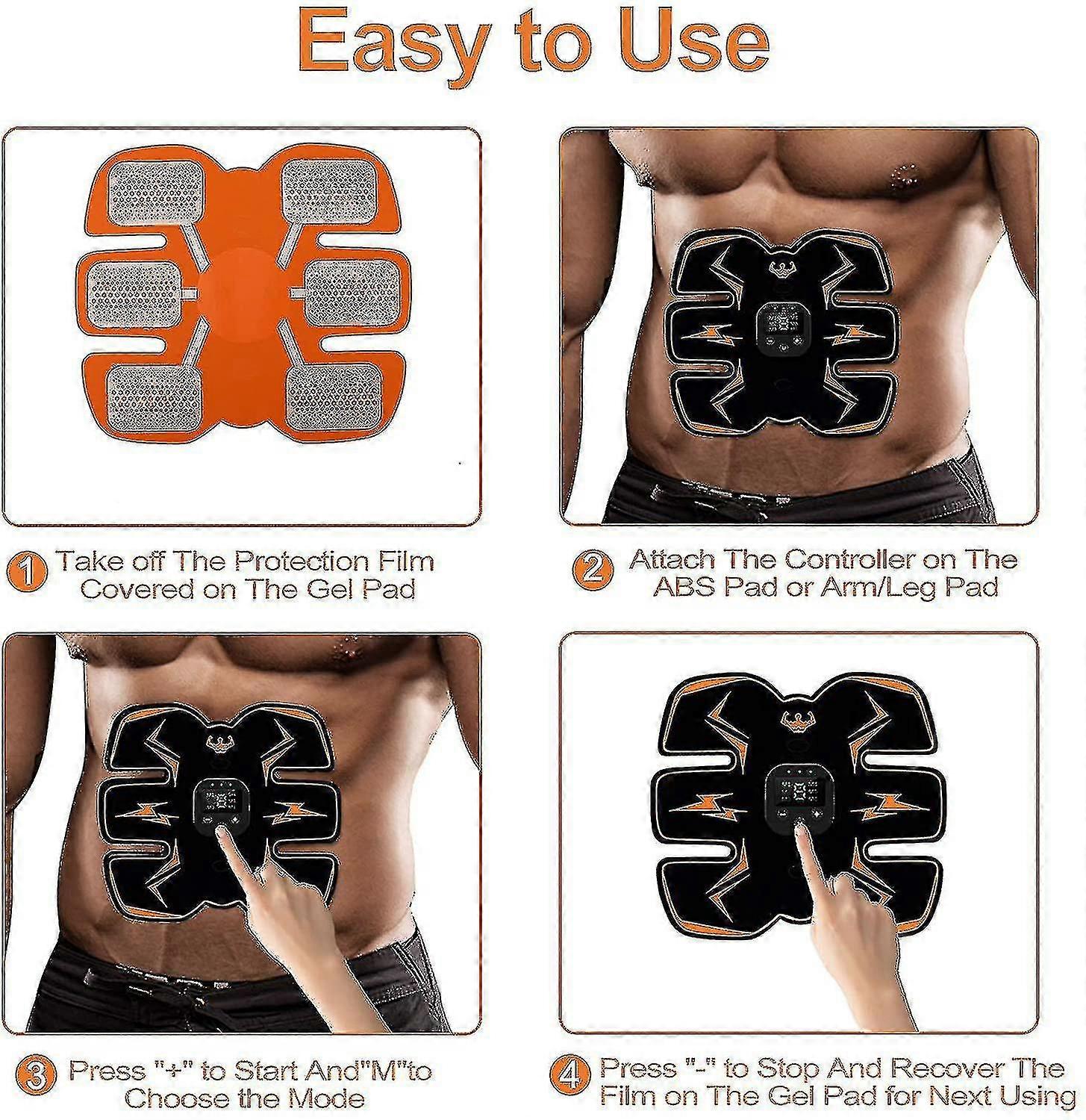 Easy to Use

1 Take off The Protection Film Covered on The Gel Pad

2 Attach The Controller on The ABS Pad or Arm/Leg Pad

3 Press "+" to Start And"M"to Choose the Mode

4 Press "-" to Stop And Recover The Film on The Gel Pad for Next Using