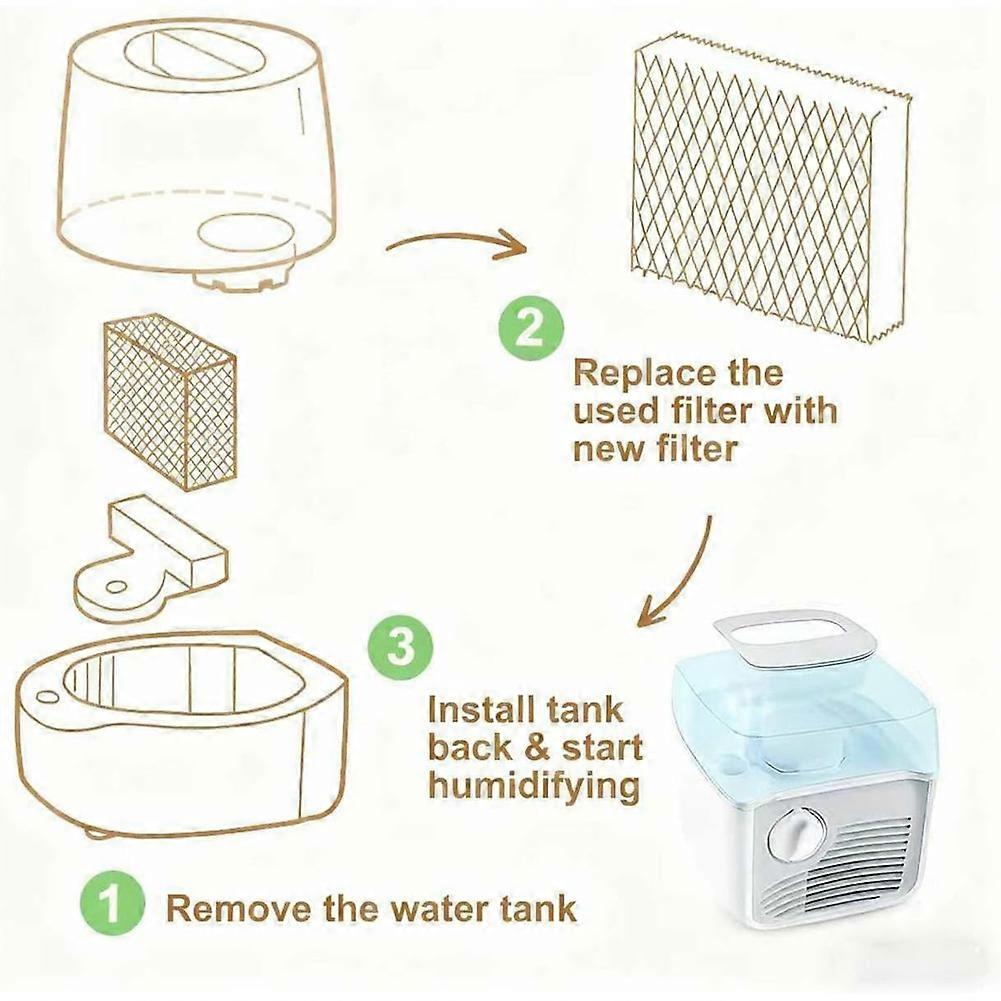 2

Replace the used filter with new filter

3

Install tank back & start humidifying

1 Remove the water tank